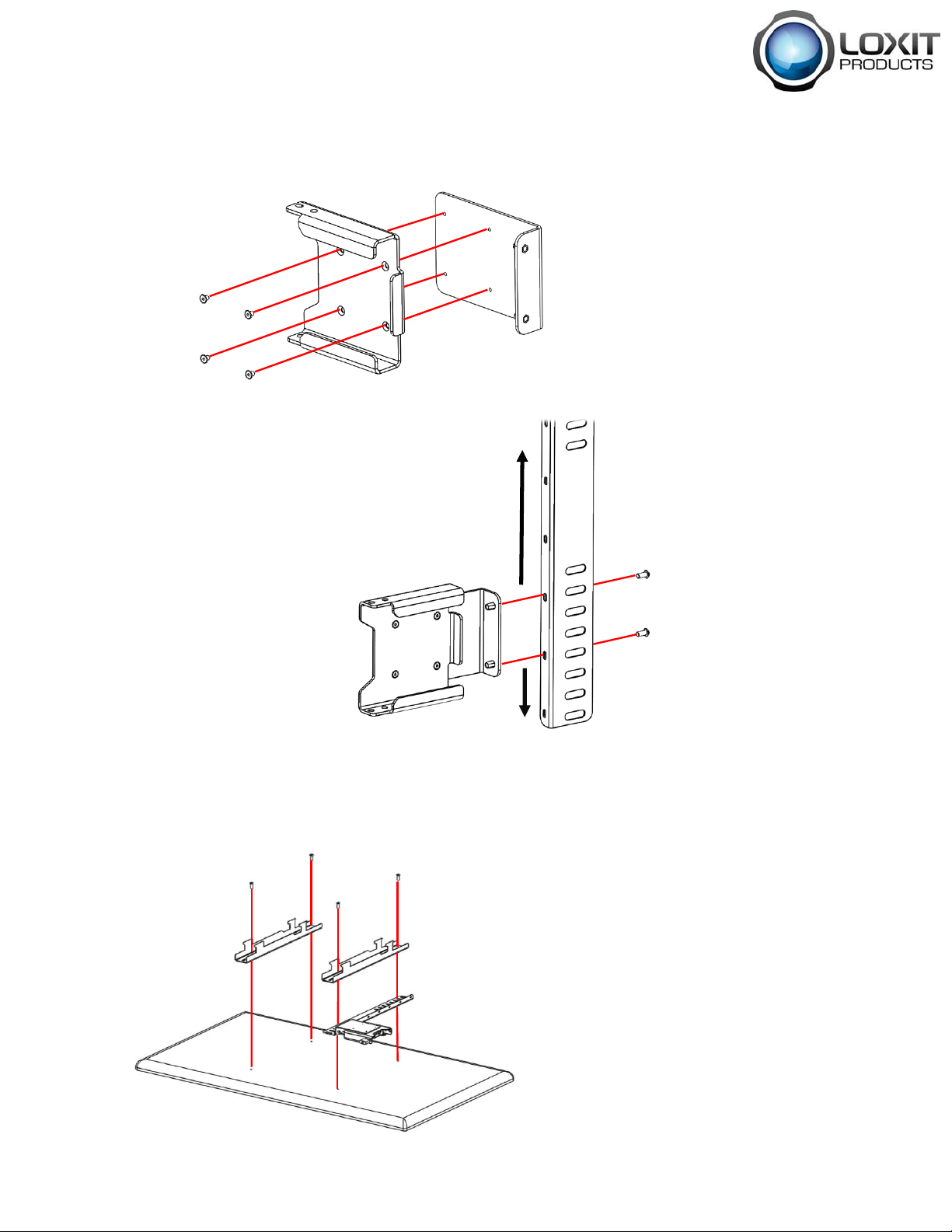 LOXIT PRODUCTS