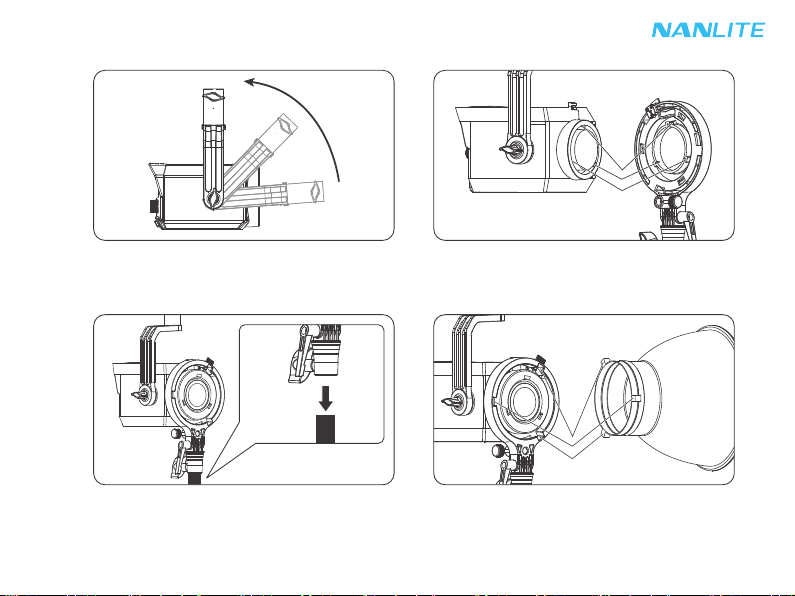 NANLITE