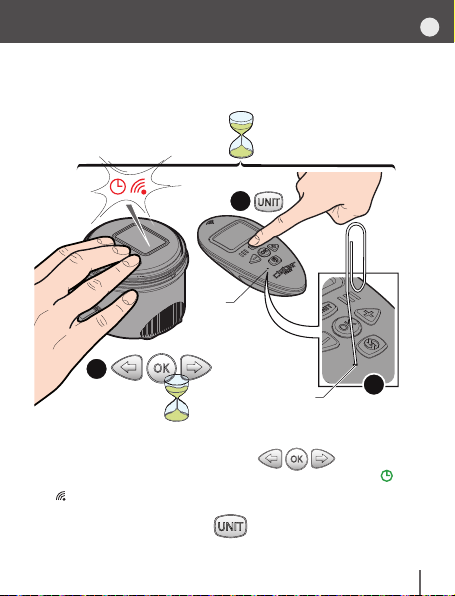 UNIT

OK

OK

UNIT