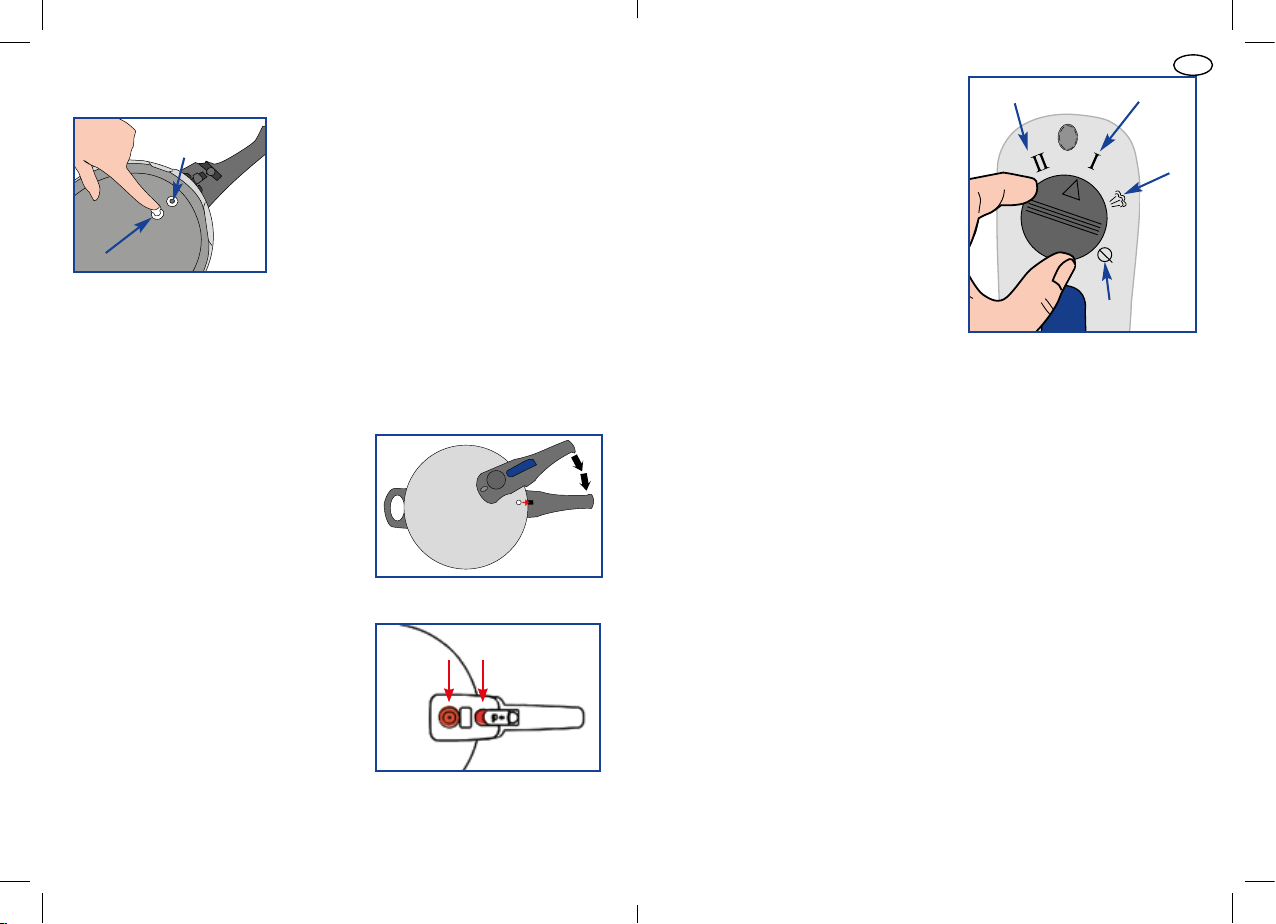 II I