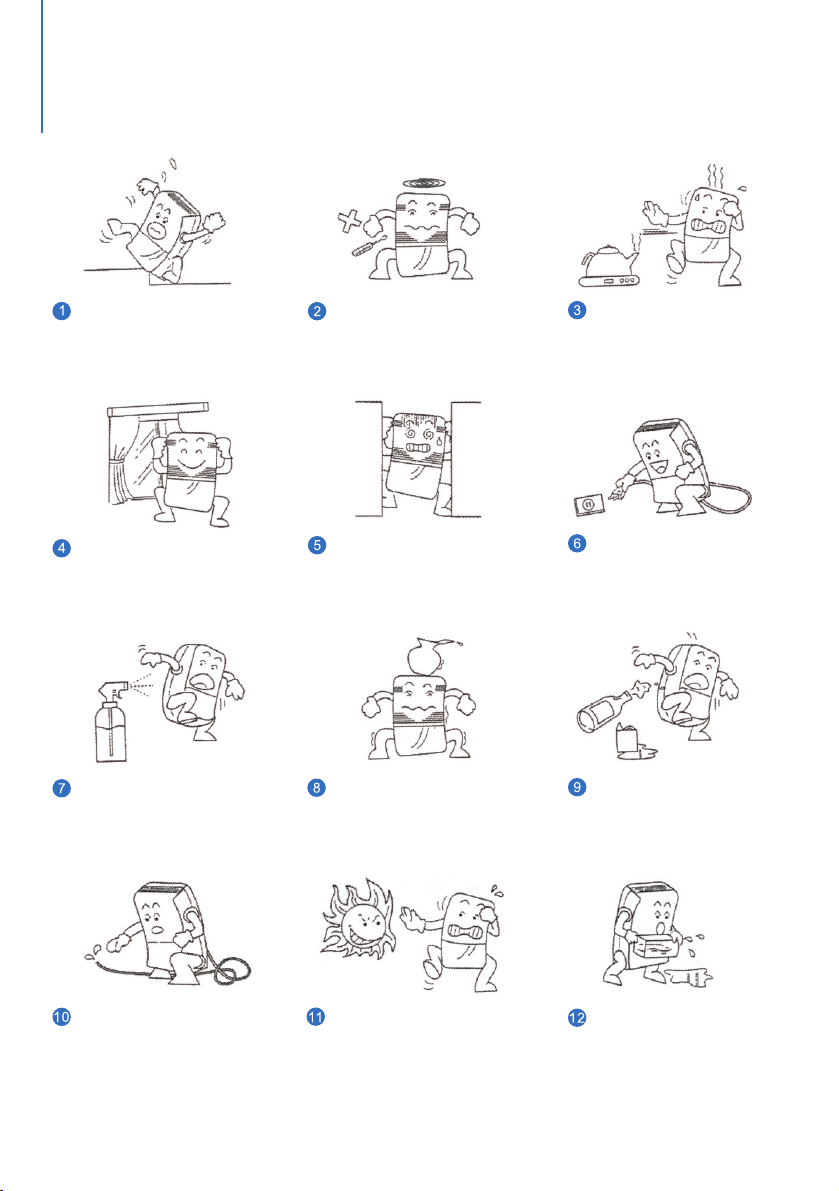 1

2

3

4

5

6

7

8

9

10

11

12