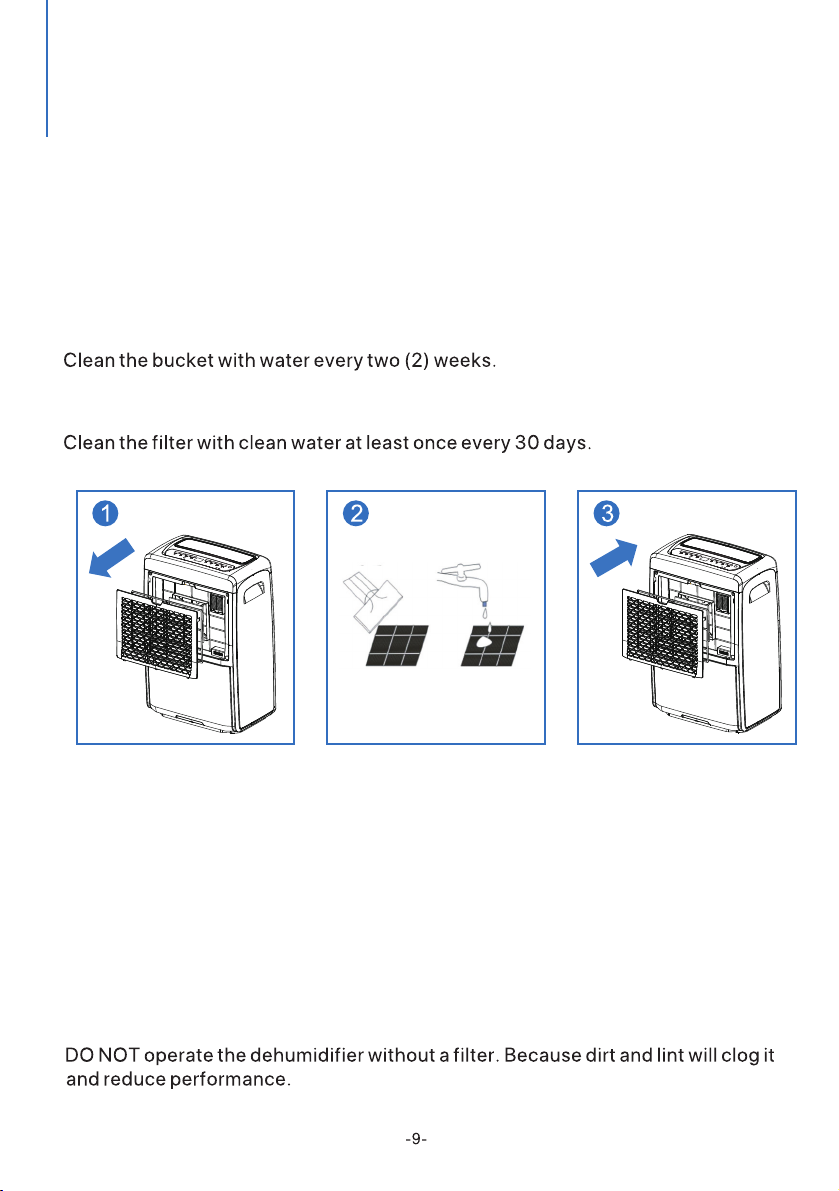 Clean the bucket with water every two (2) weeks.

Clean the filter with clean water at least once every 30 days.

1

2

3

DO NOT operate the dehumidifier without a filter. Because dirt and lint will clog it and reduce performance.

-9-