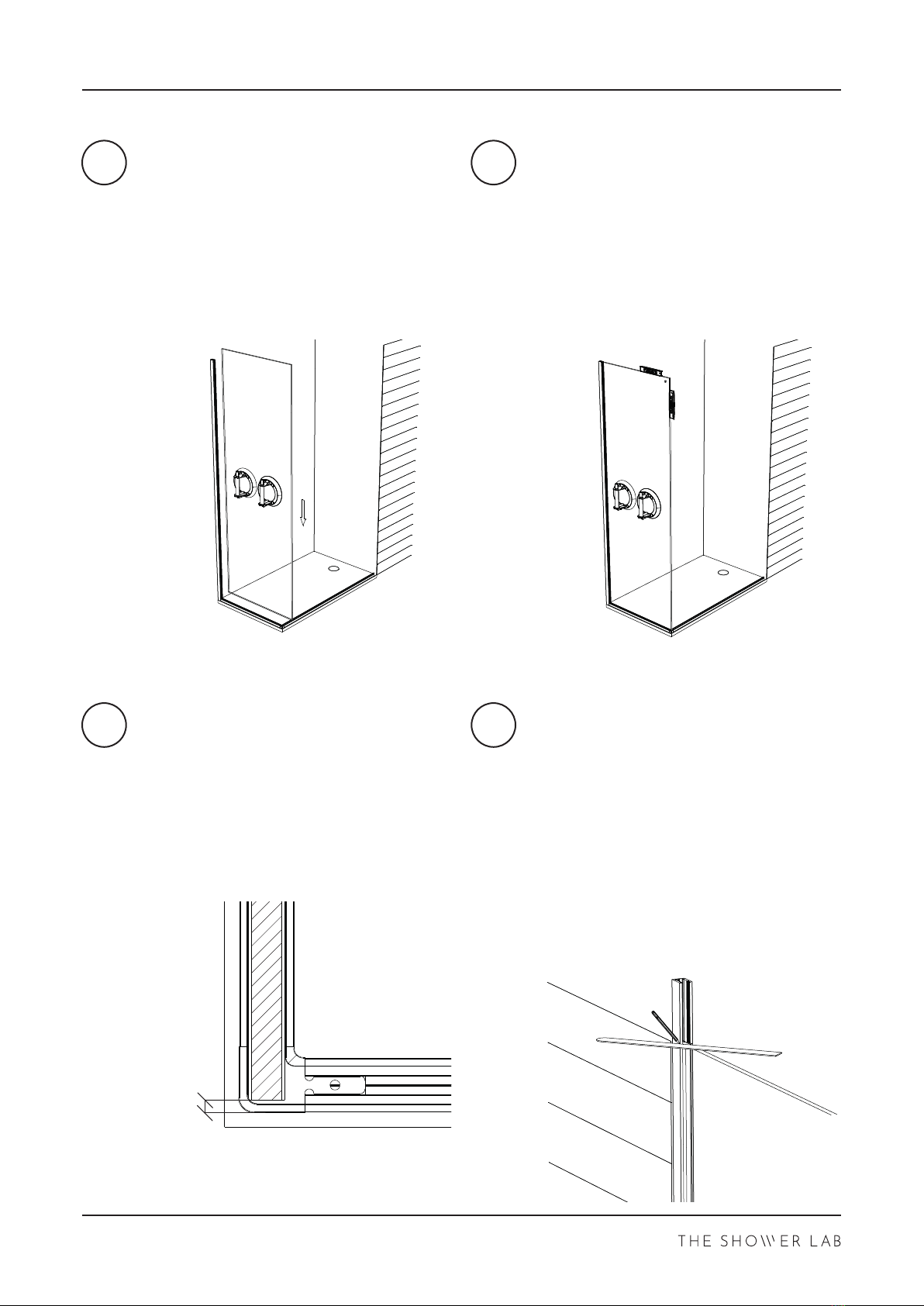 THE SHOWER LAB