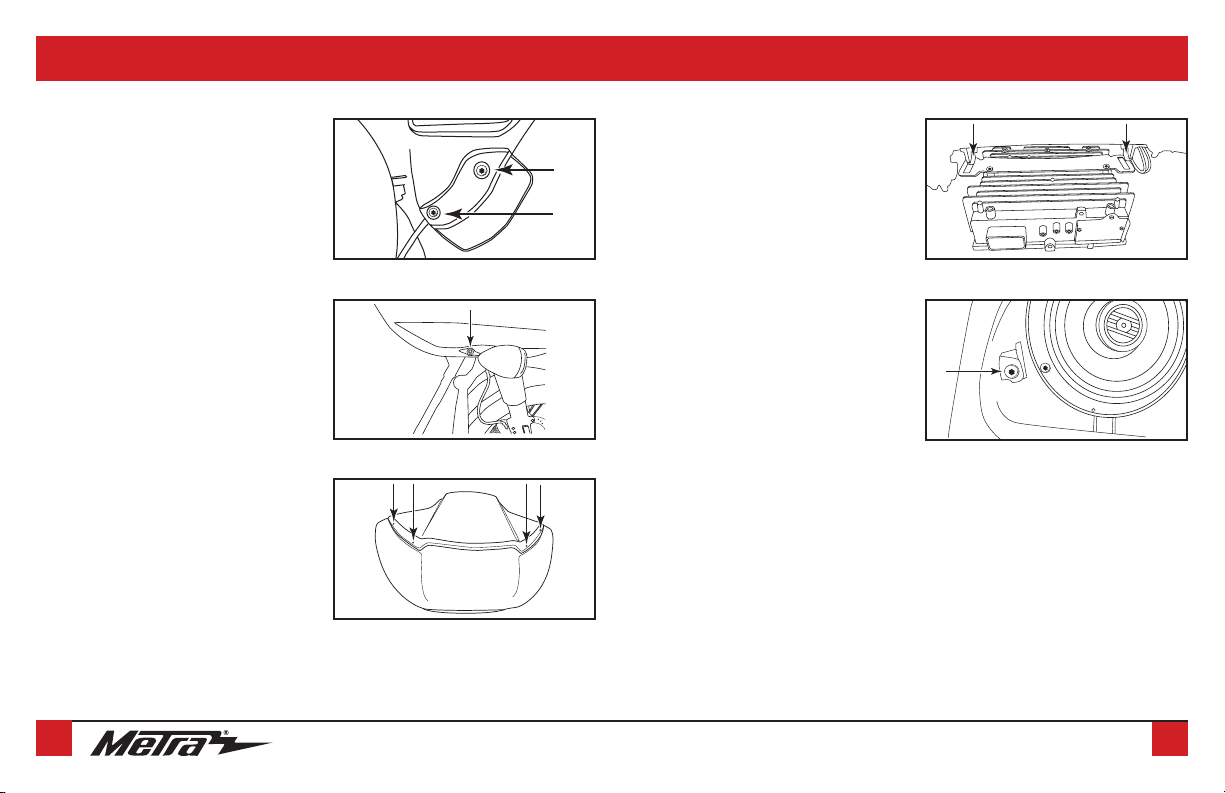 Metra®