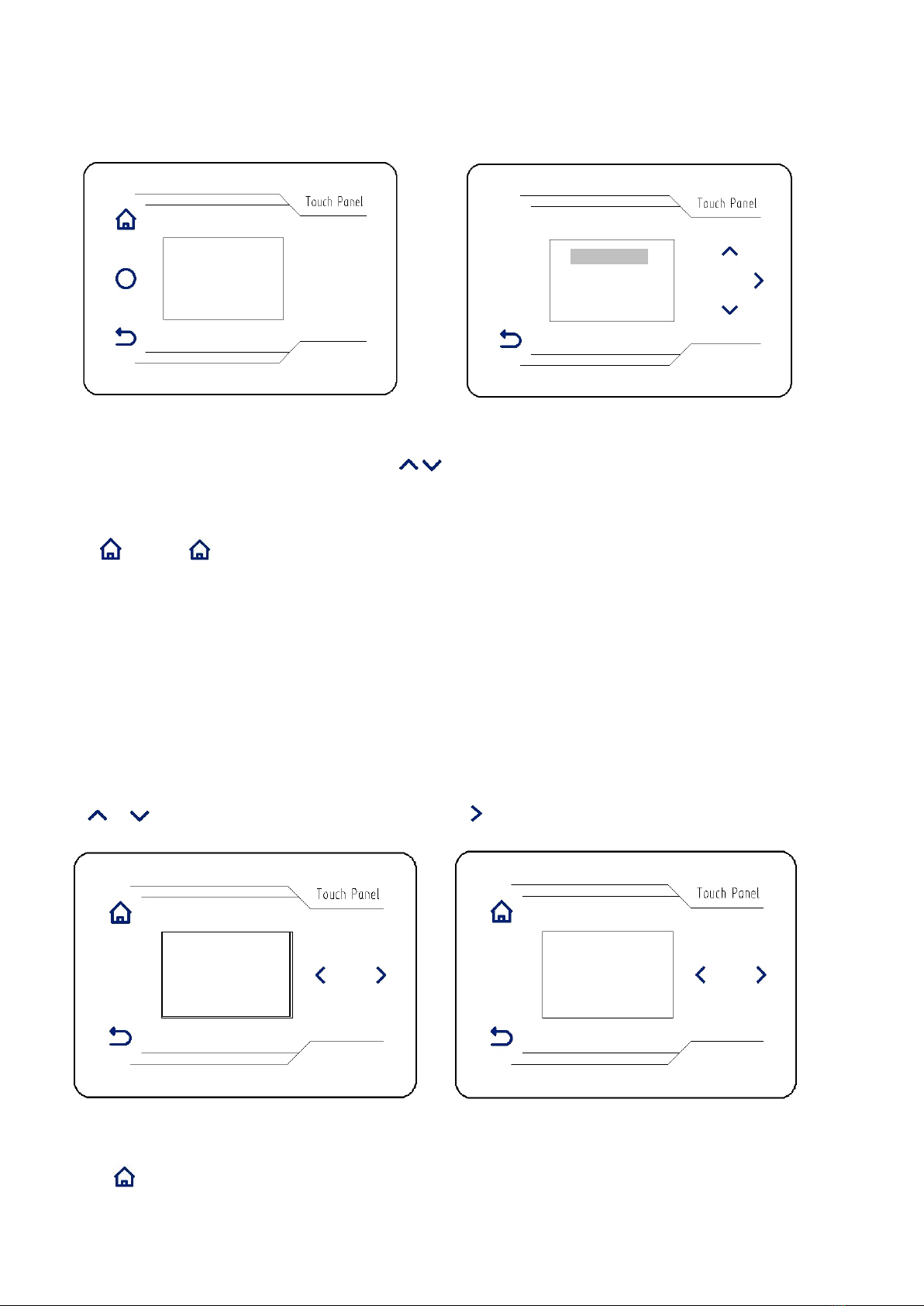 Touch Panel

Touch Panel

Touch Panel

Touch Panel