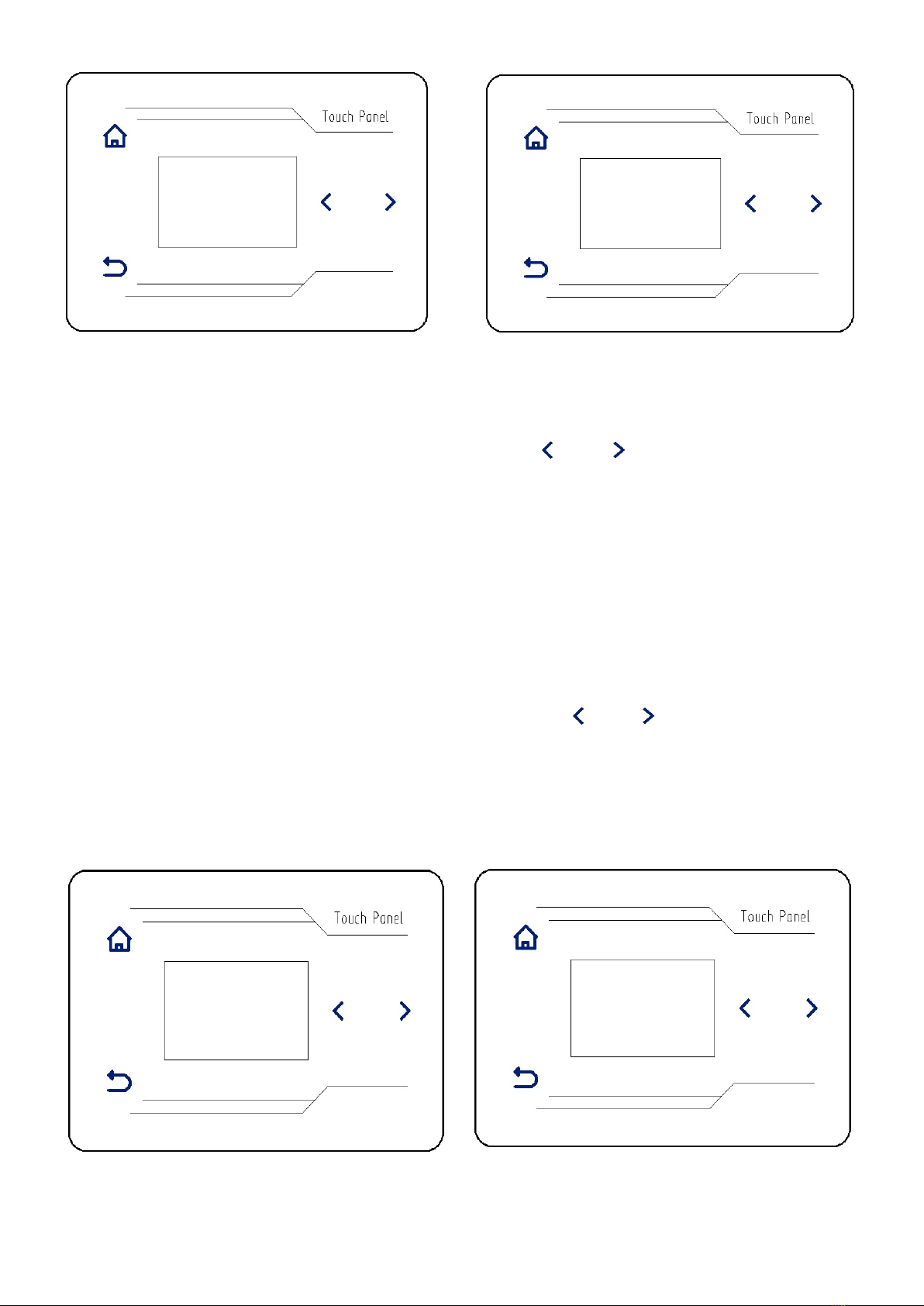 Touch Panel

Touch Panel

Touch Panel

Touch Panel