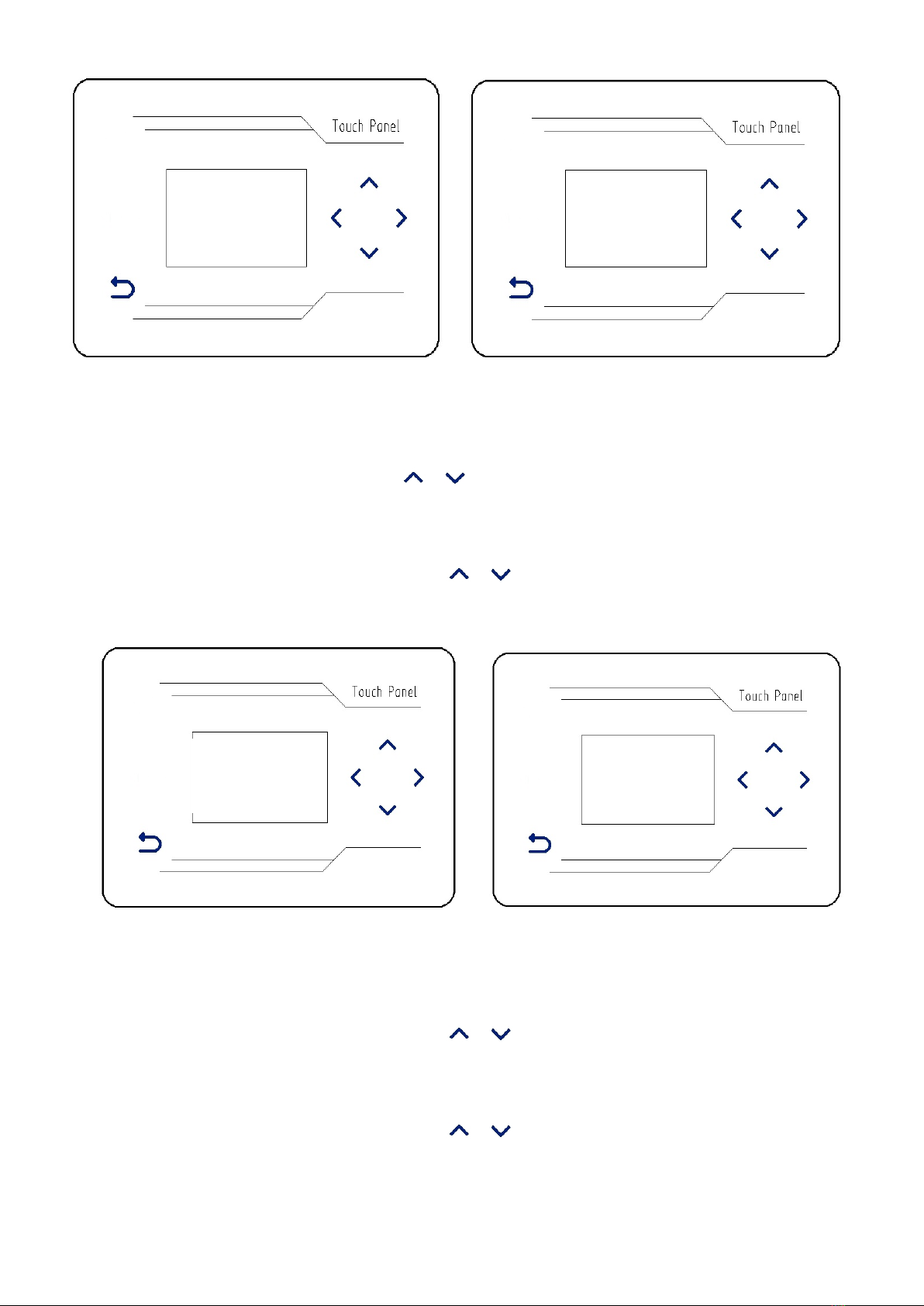 Touch Panel

Touch Panel

Touch Panel

Touch Panel