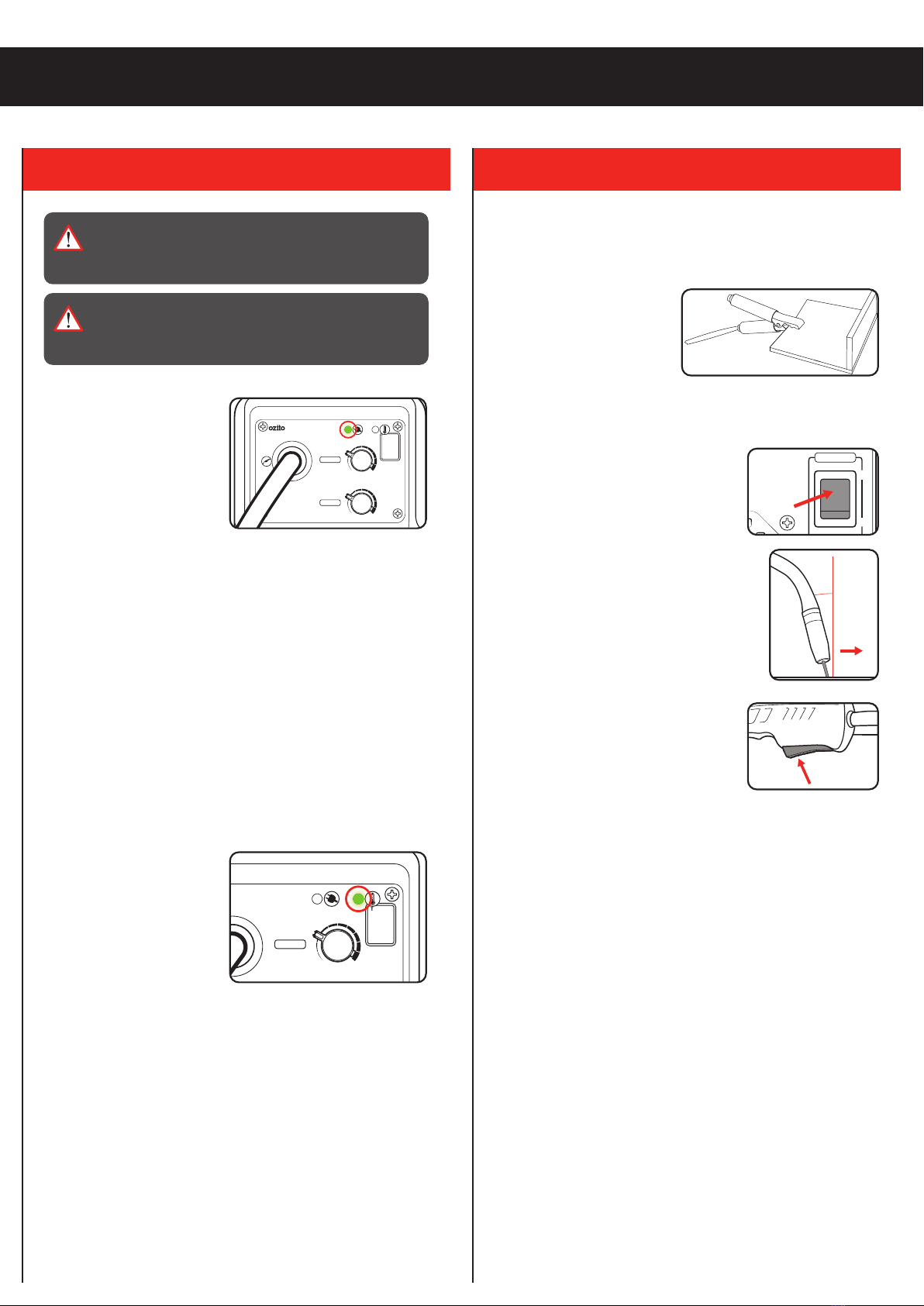 ozito