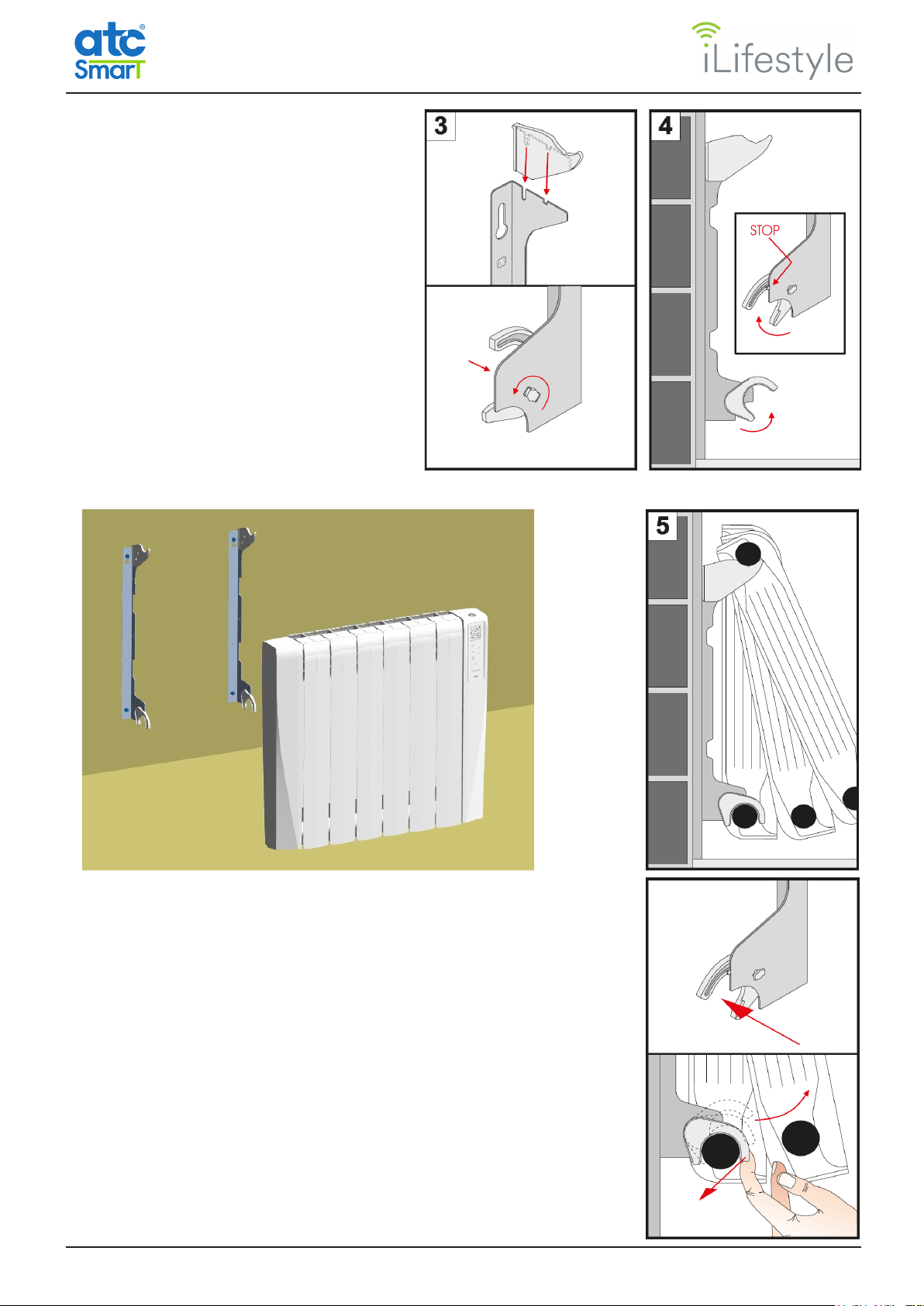 atc® SmarT

iLifestyle

3

4

STOP

5