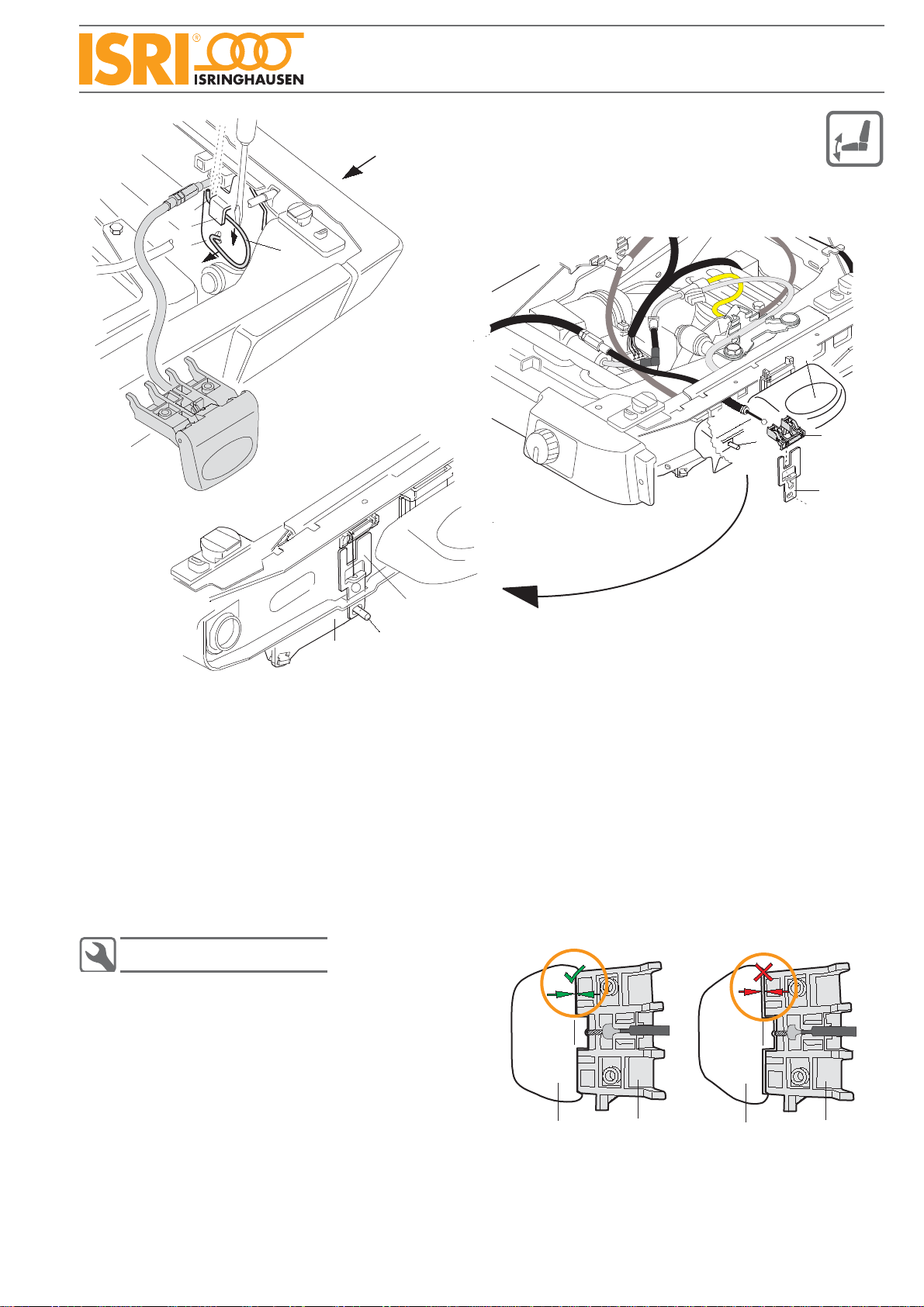 ISRI®
ISRINGHAUSEN