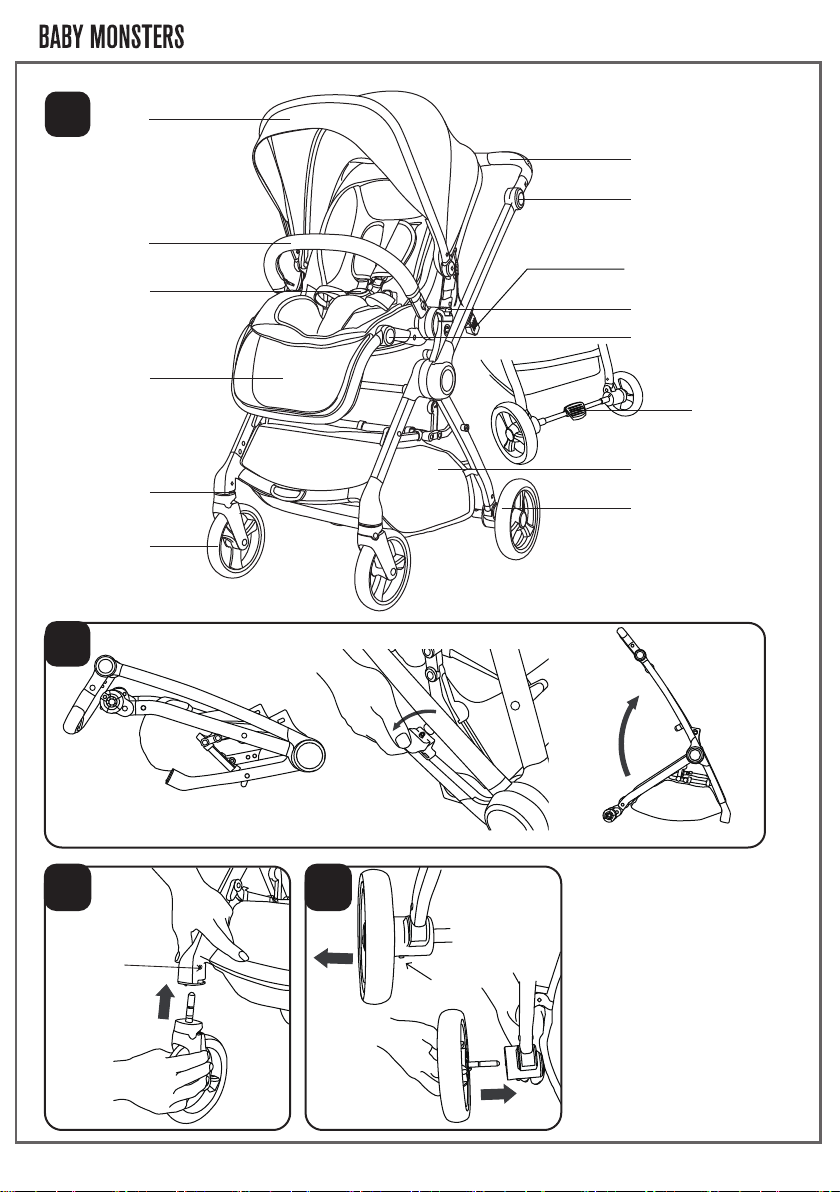 BABY MONSTERS