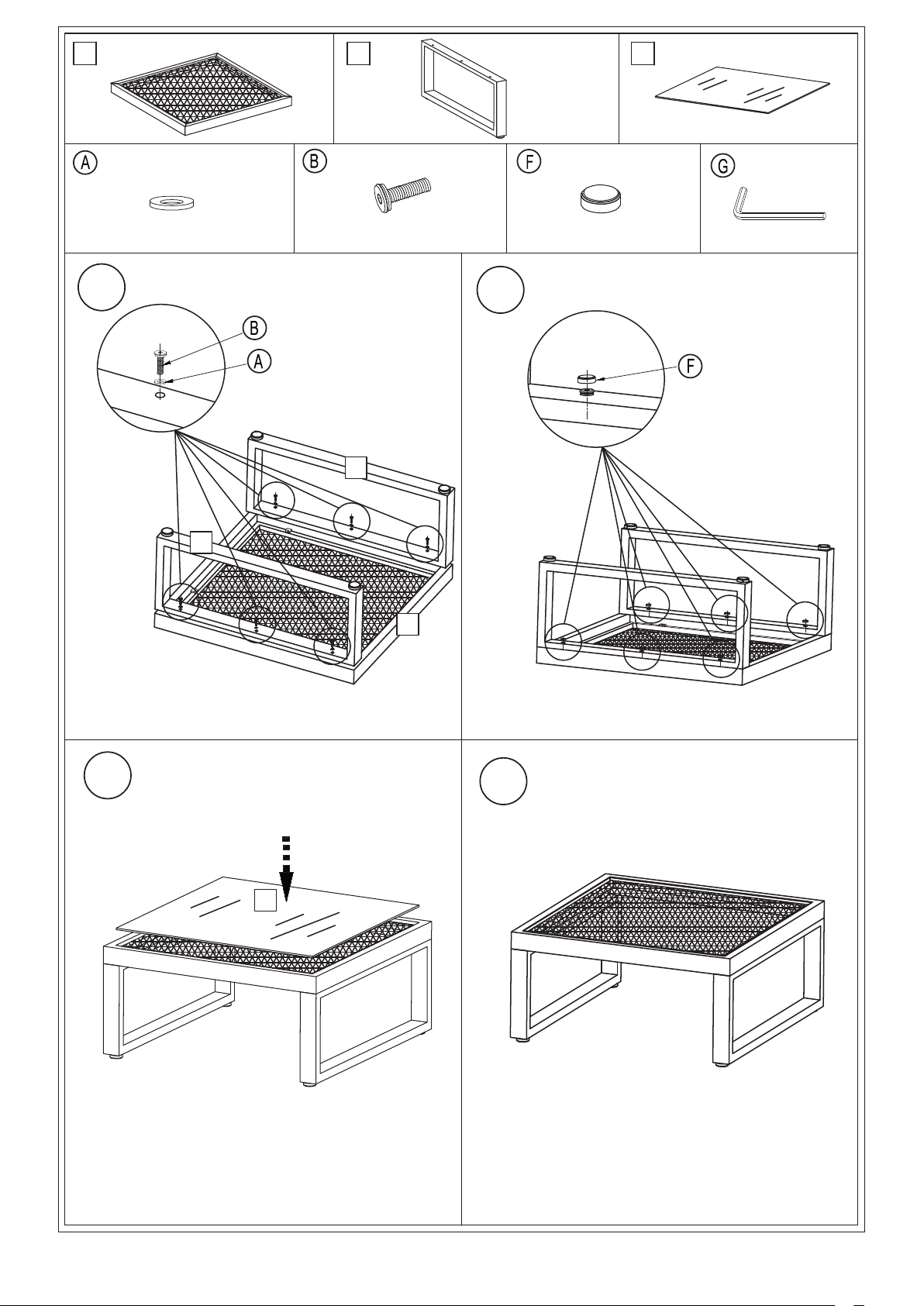 A

B

F

G

B

A

F