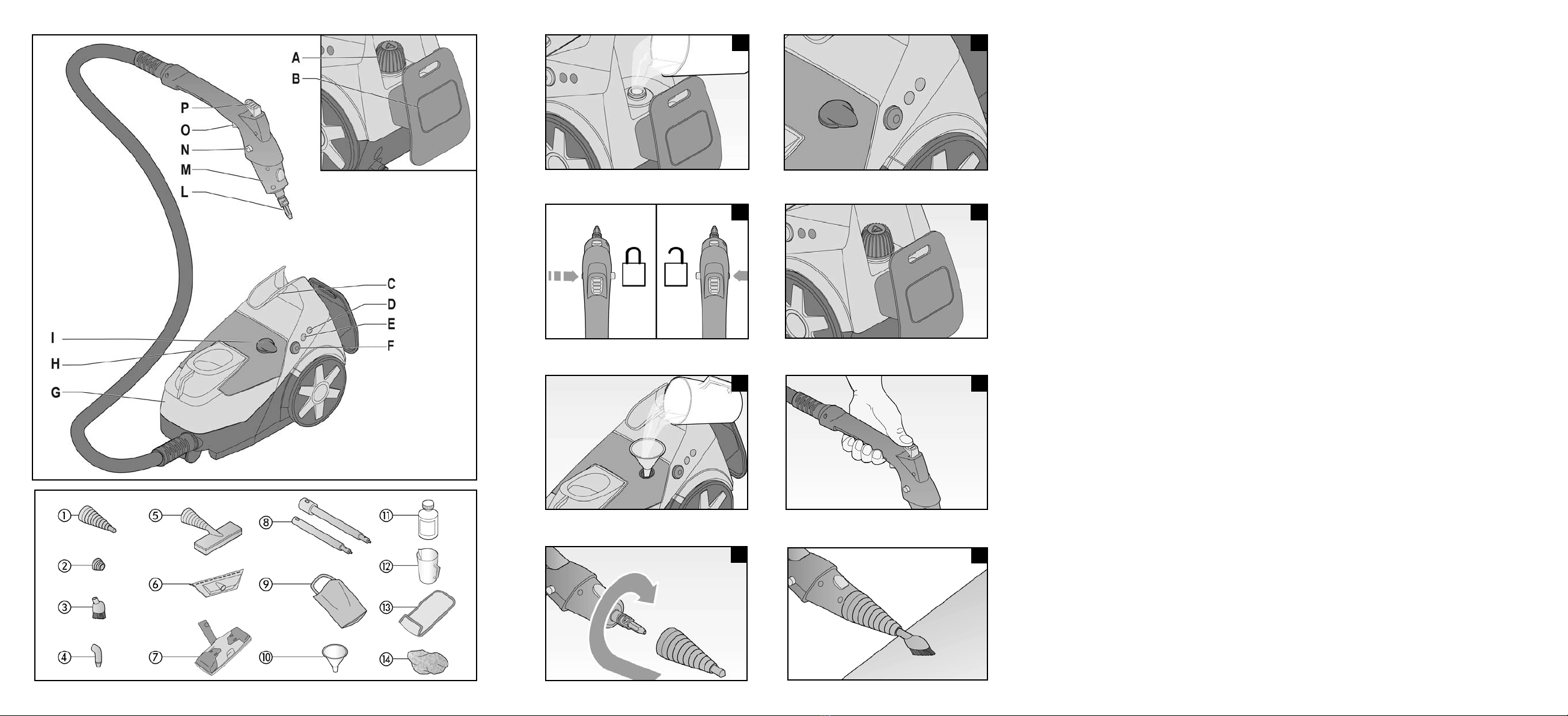 A
B
P
O
N
M
L
C
D
E
F
I
H
G

①
②
③
④
⑤
⑥
⑦
⑧
⑨
⑩
⑪
⑫
⑬
⑭