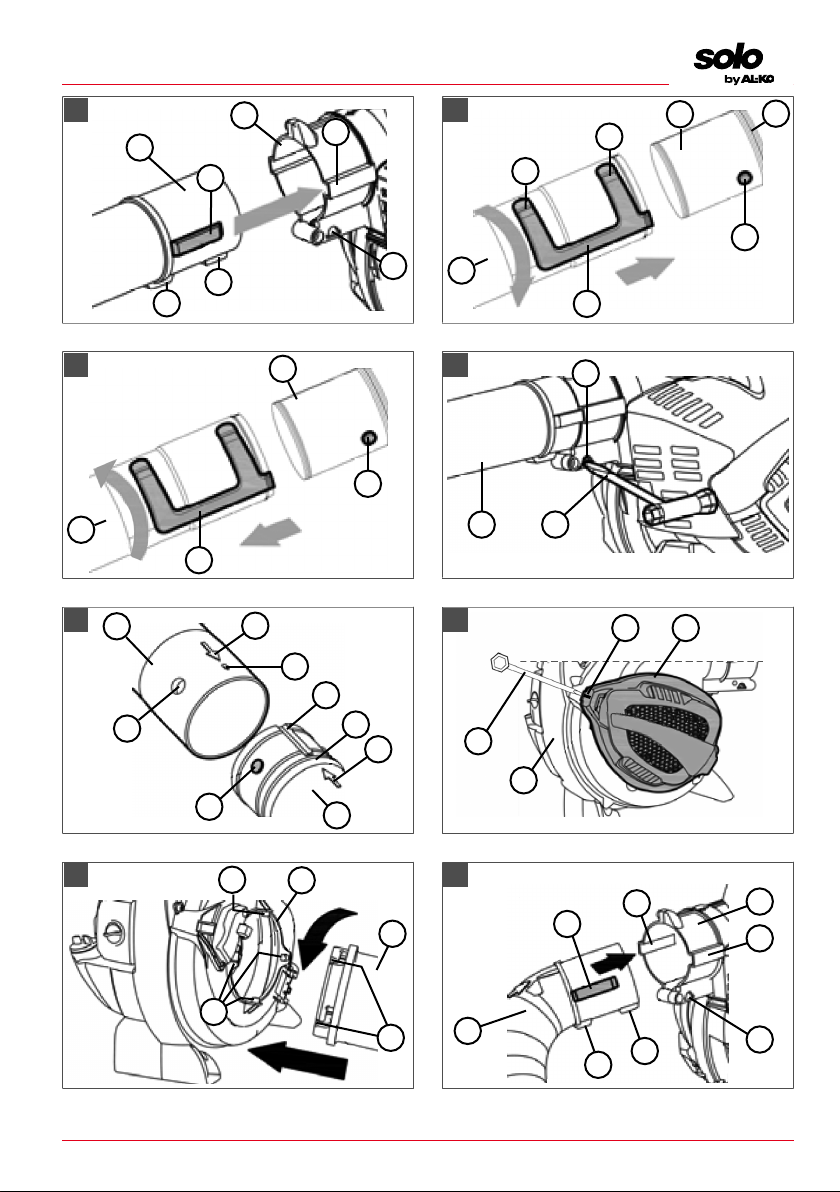 solo by AL-KO