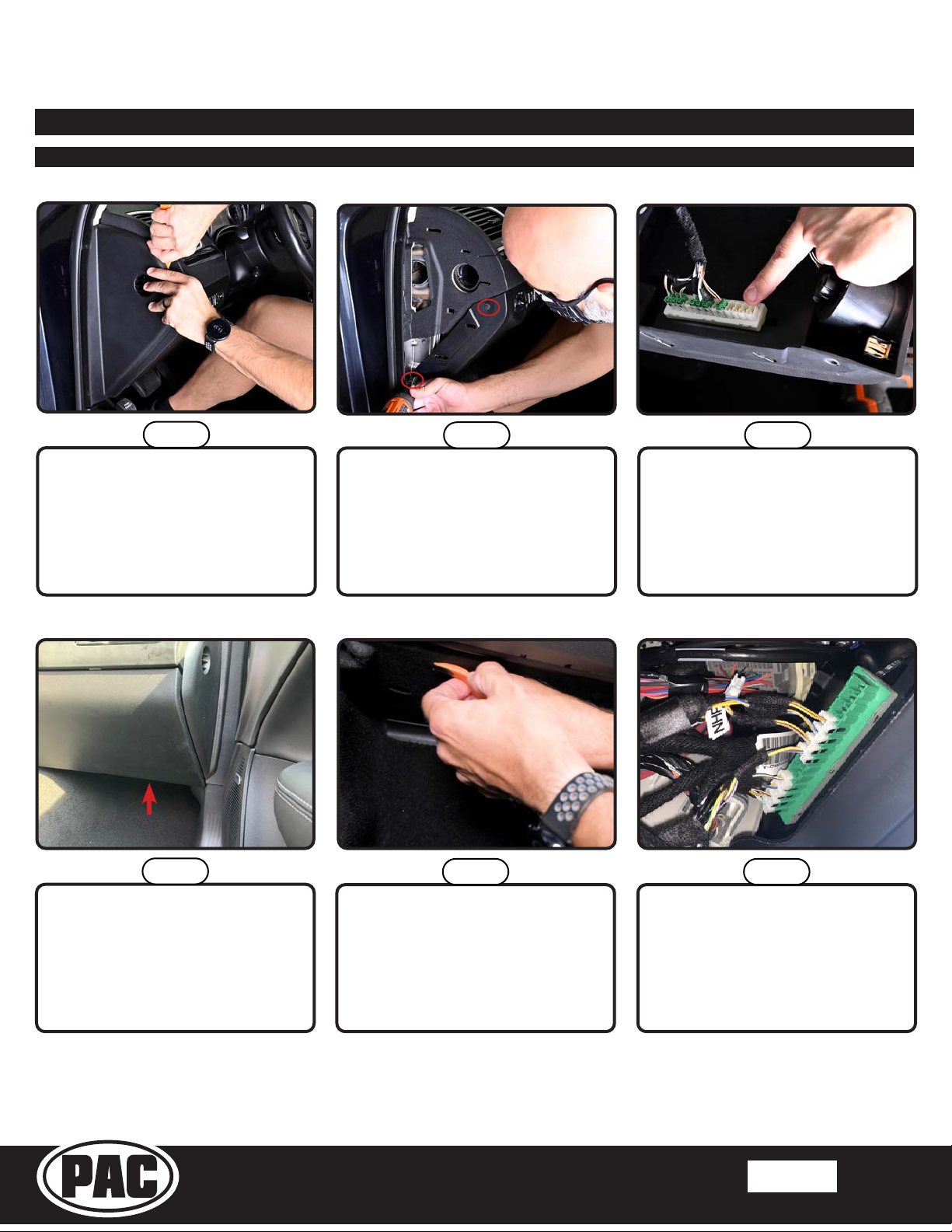 PAC