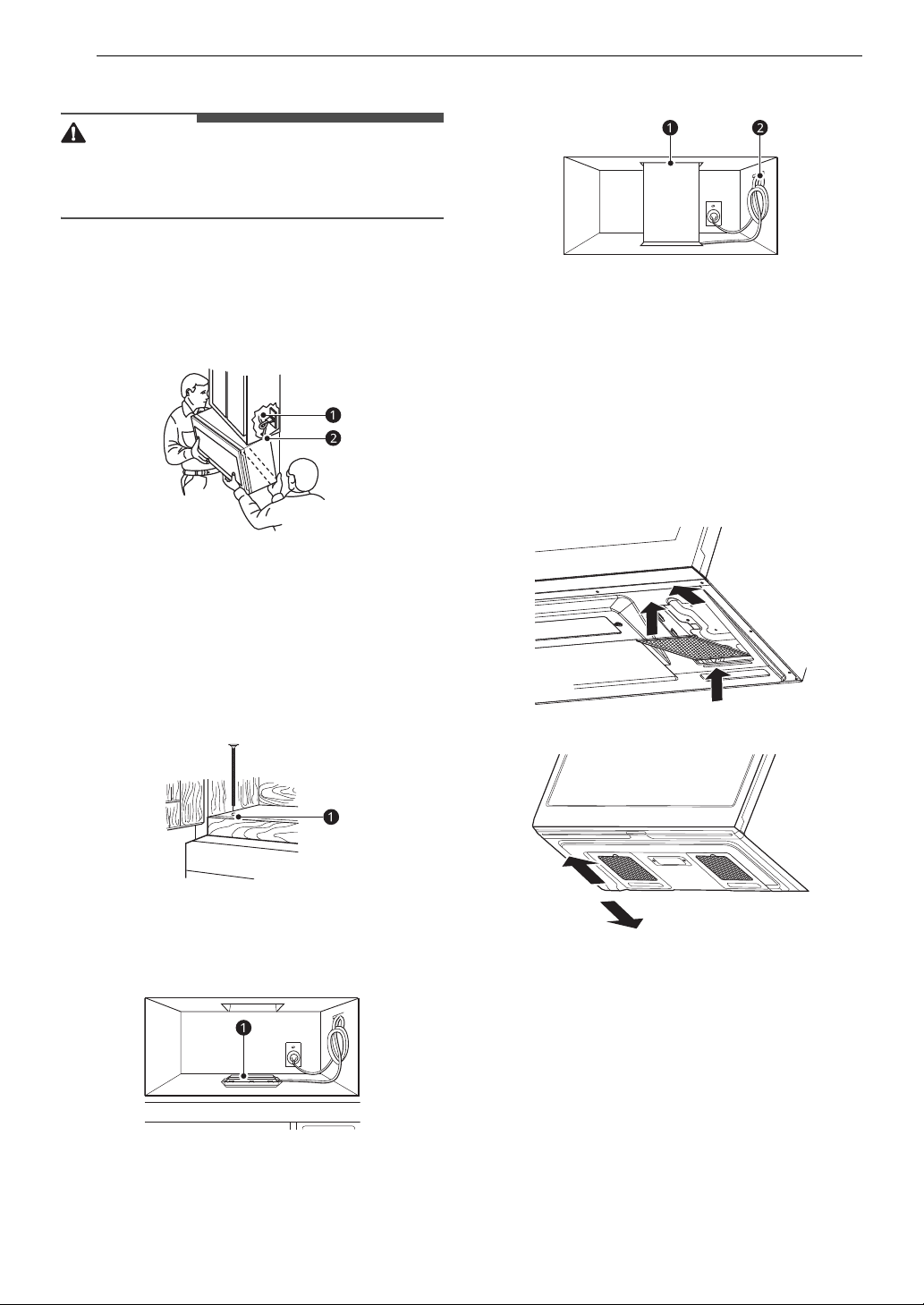 1 2

1
2

1

1