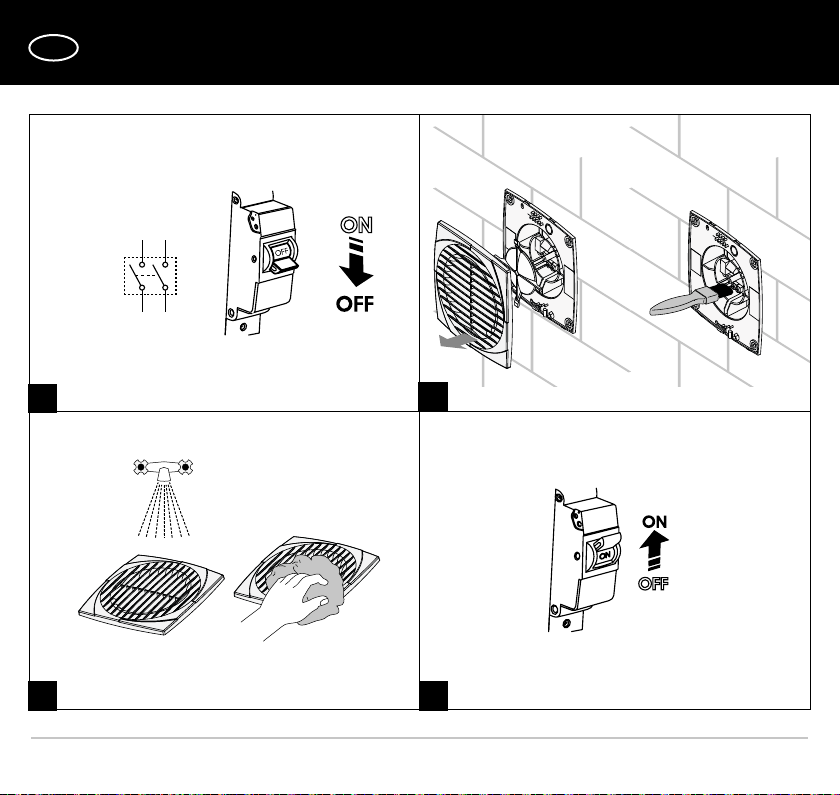 OFF

ON

OFF

ON

ON

OFF