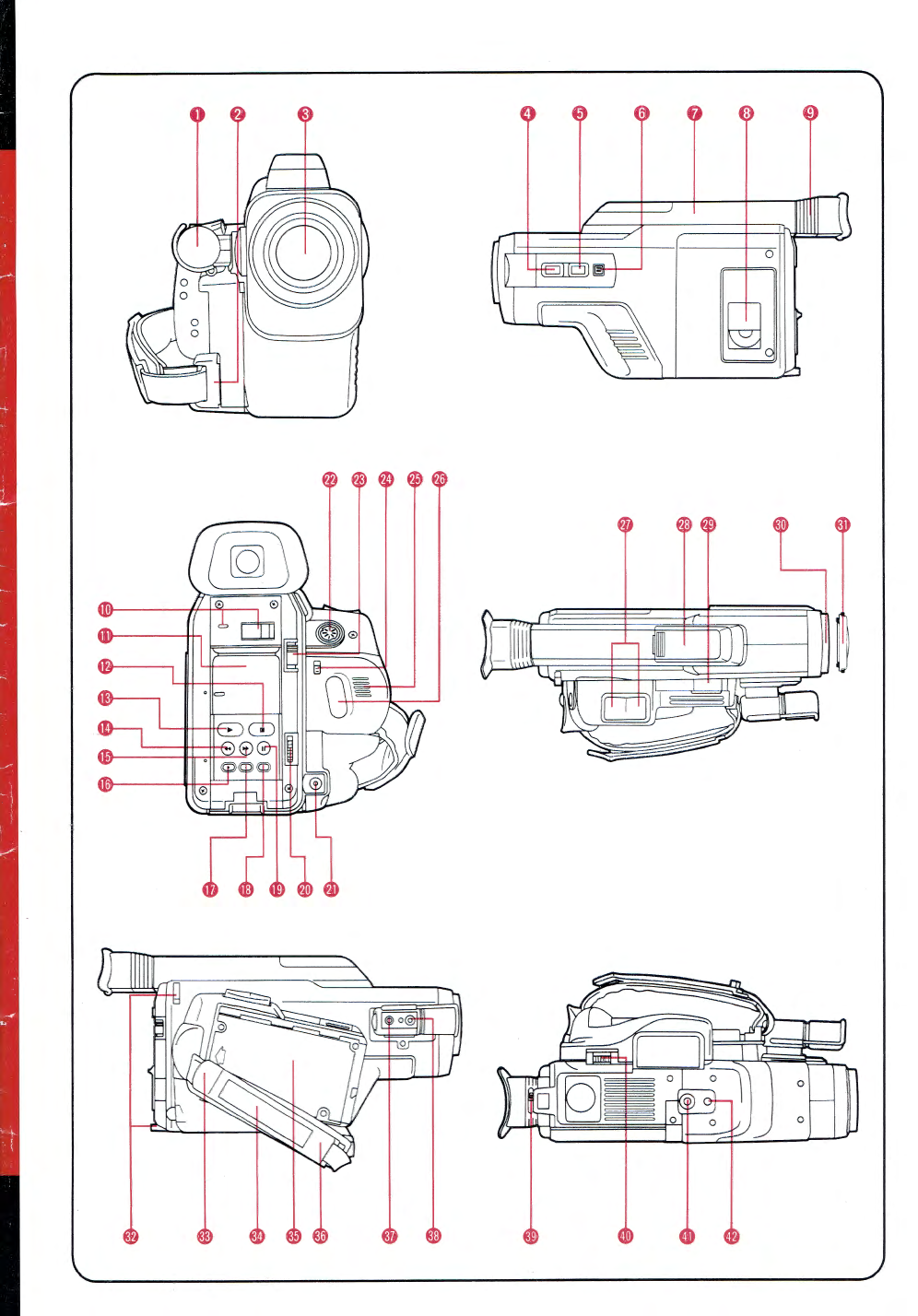 1 2 3

4 5 6 7 8 9

22 23 24 25 26

10
11
12
13
14
15
16

17 18 19 20 21

27 28 29 30 31

32 33 34 35 36 37 38

39 40 41 42