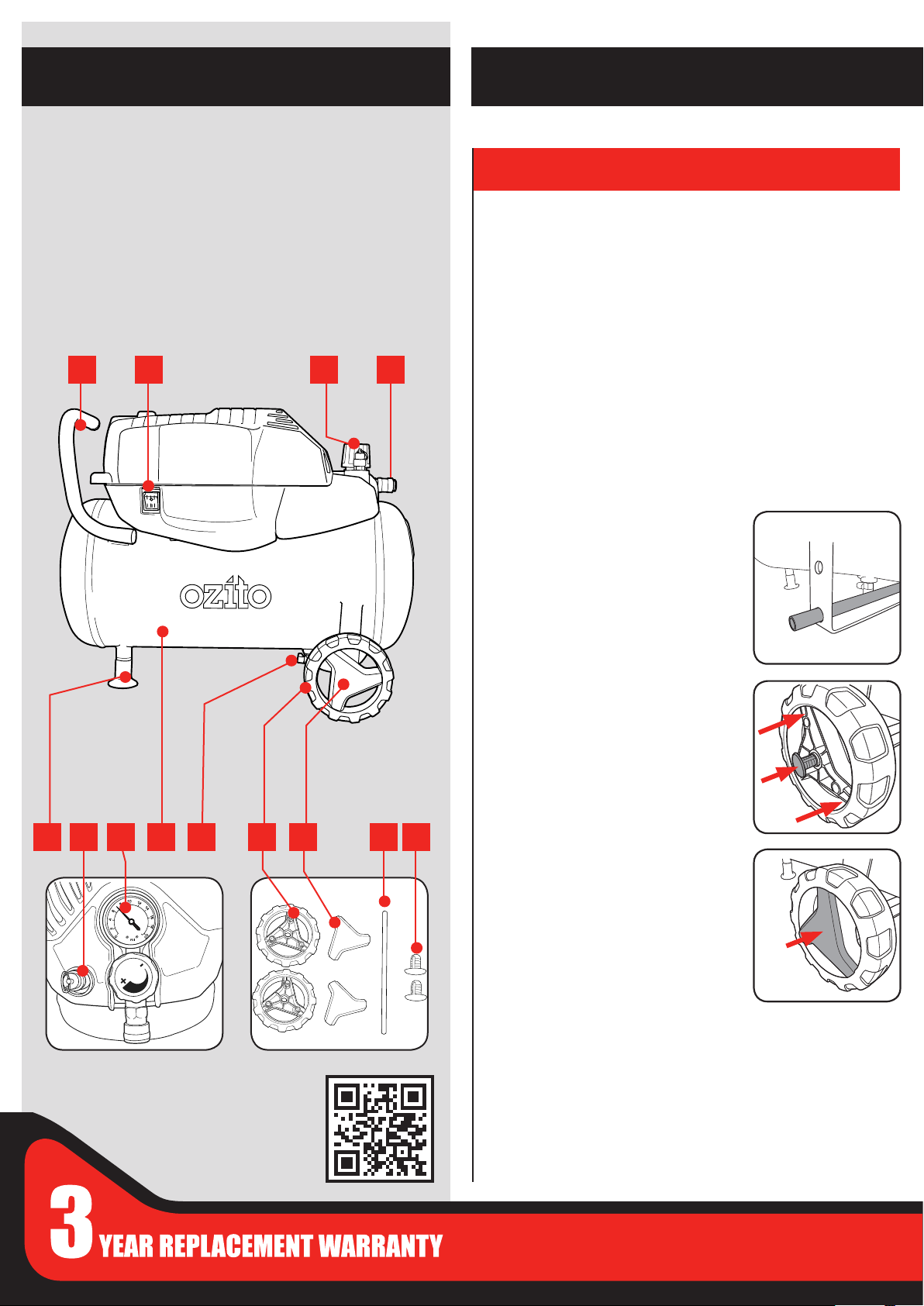 ozito

3 YEAR REPLACEMENT WARRANTY