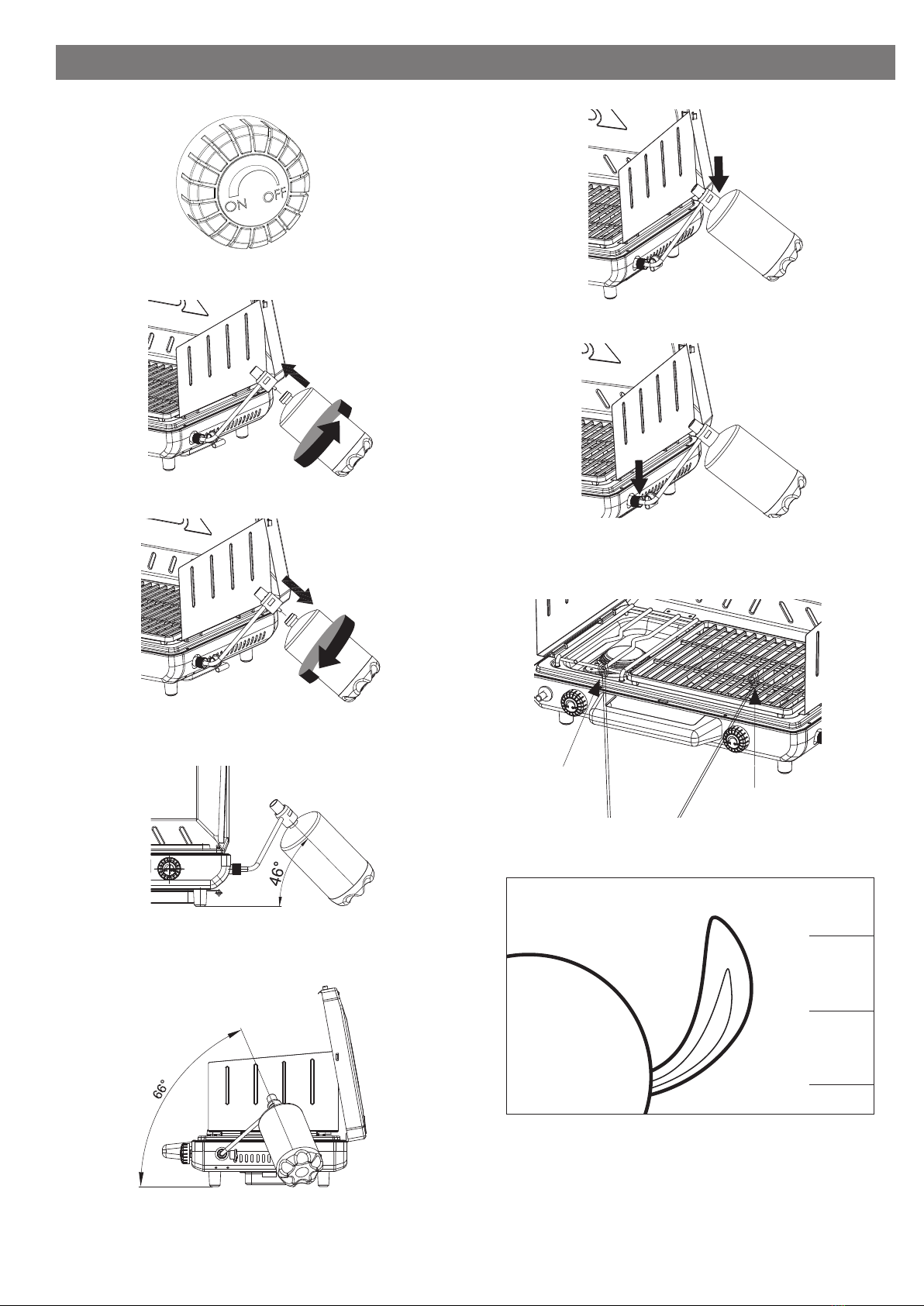 ON OFF

46°

66°