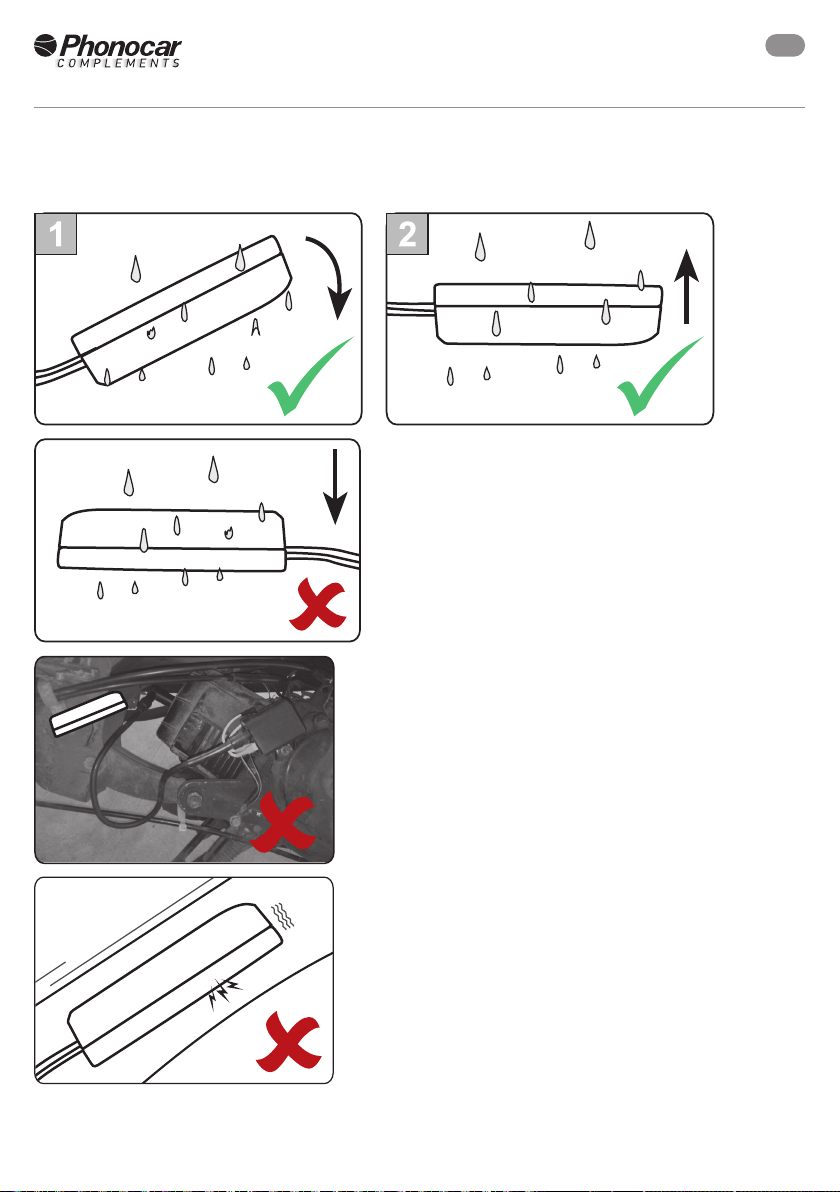 Phonocar
COMPLEMENTS

1

2