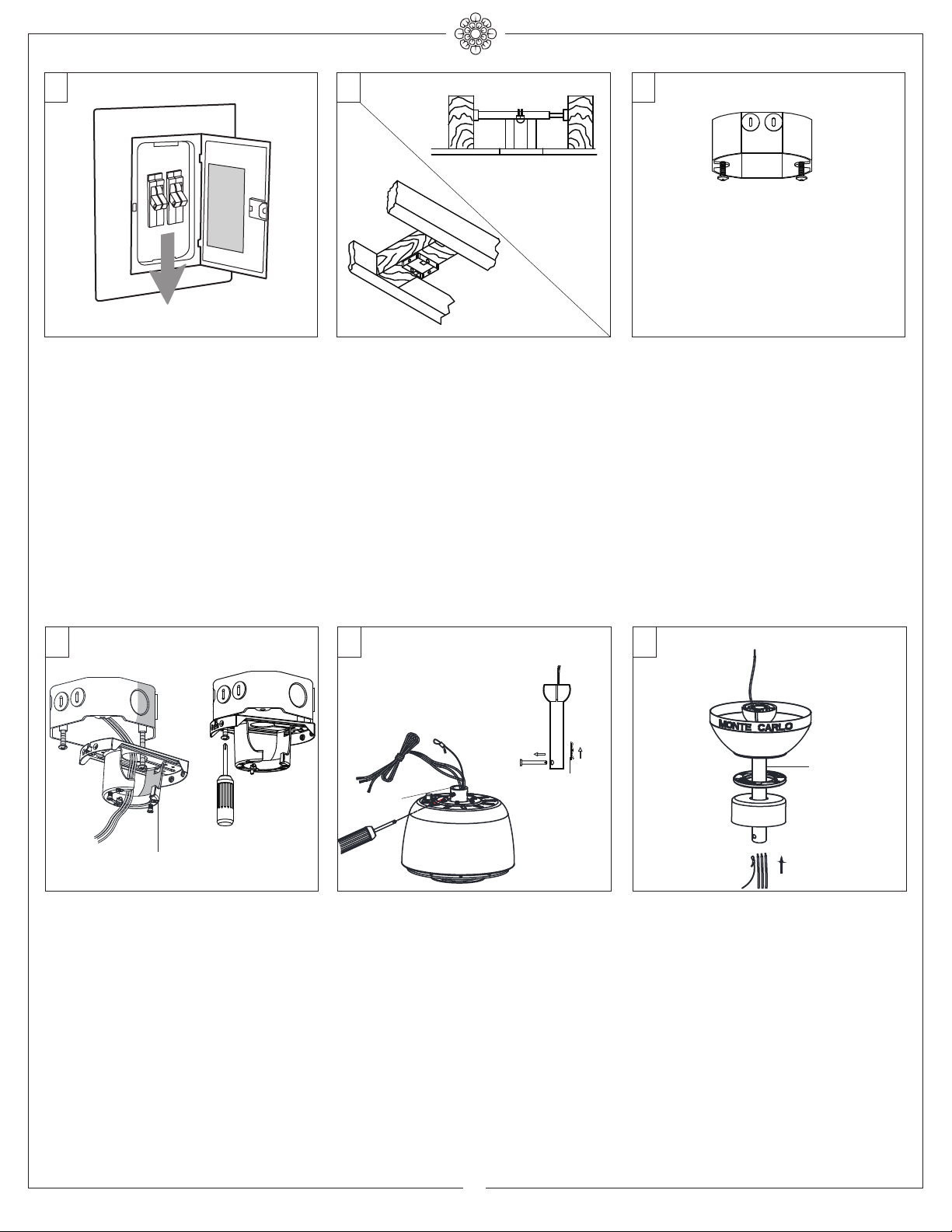 MONTE CARLO