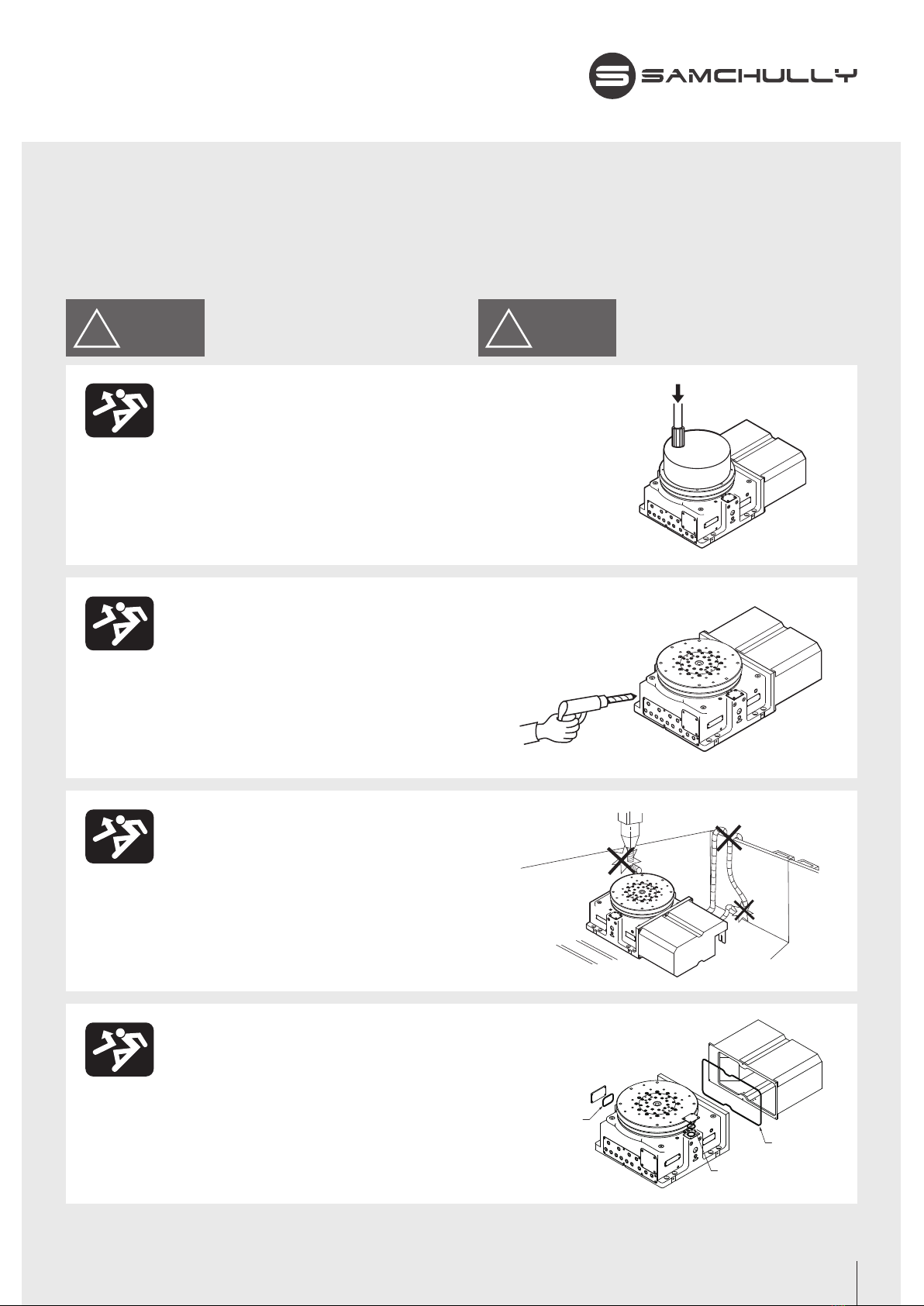 SAMCHULLY