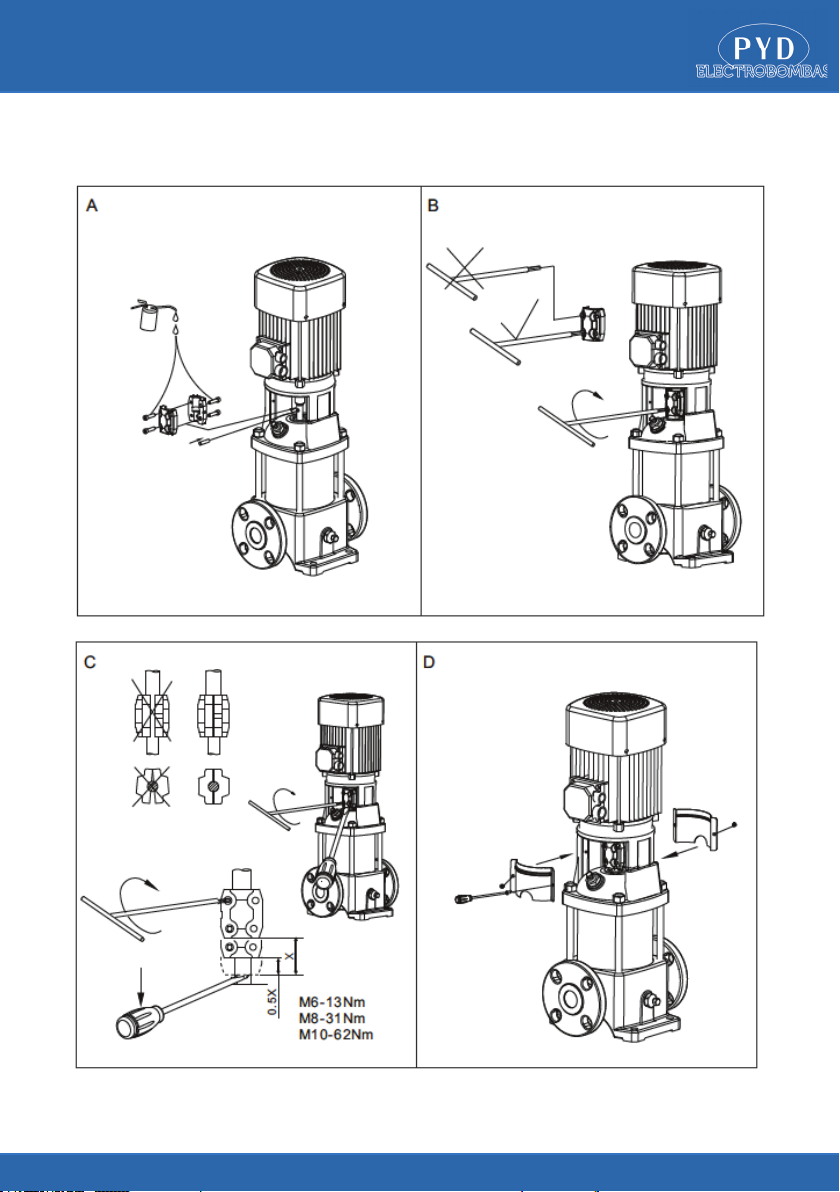 PYD
ELECTROBOMBAS

A

B

C

X

0.5X

M6-13Nm
M8-31Nm
M10-62Nm

D