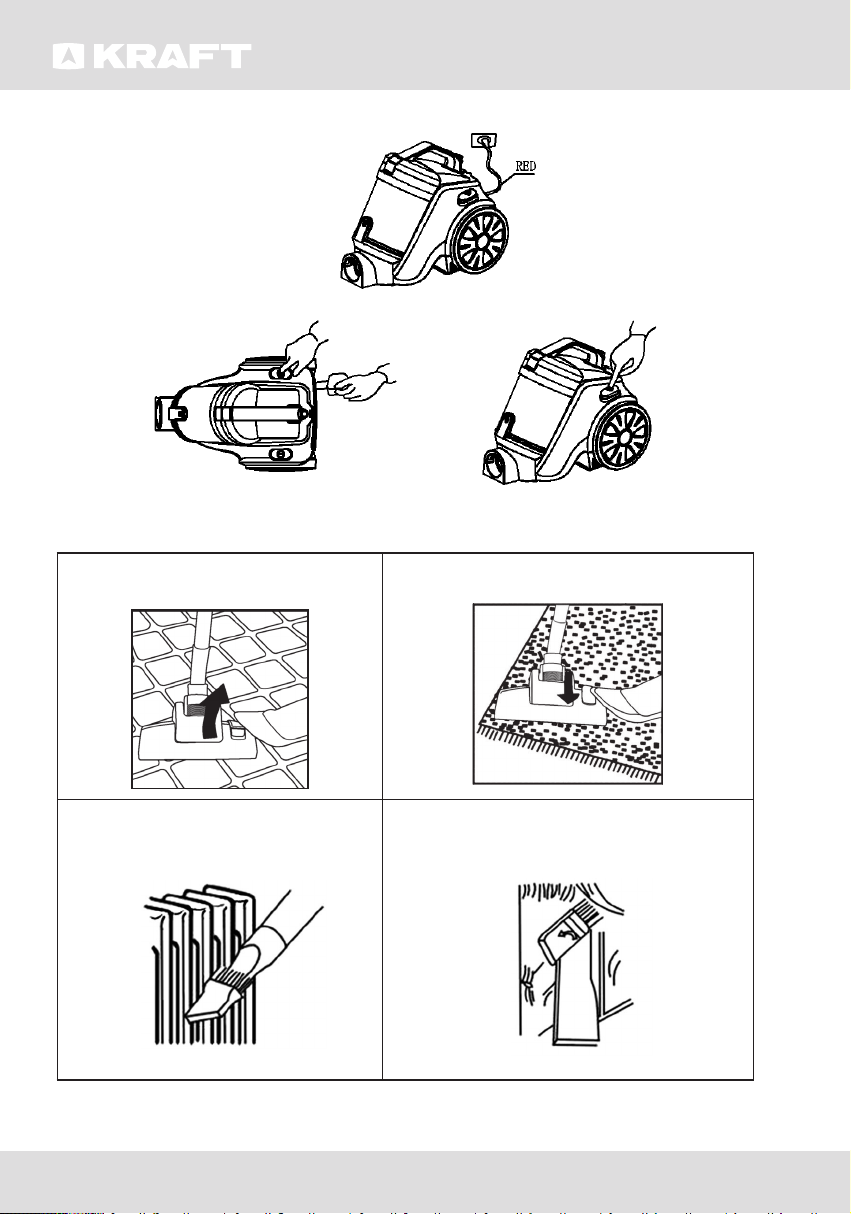 KRAFT

RED