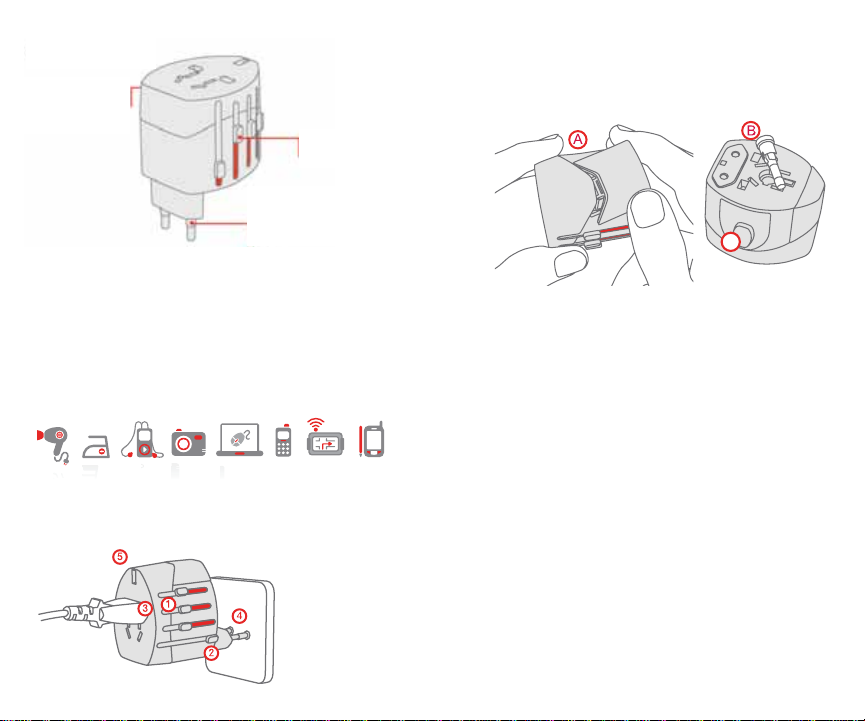 A

B

5

3

1

4

2