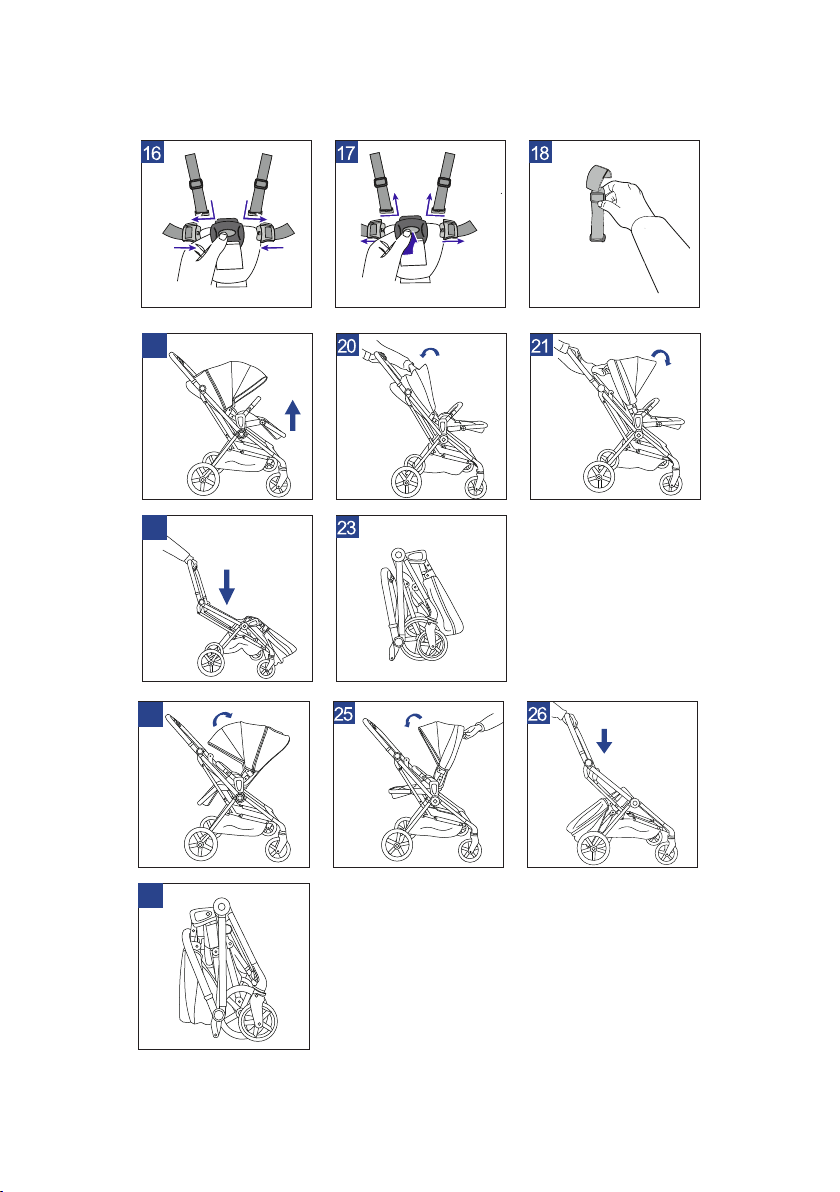 16

17

18

20

21

23

25

26