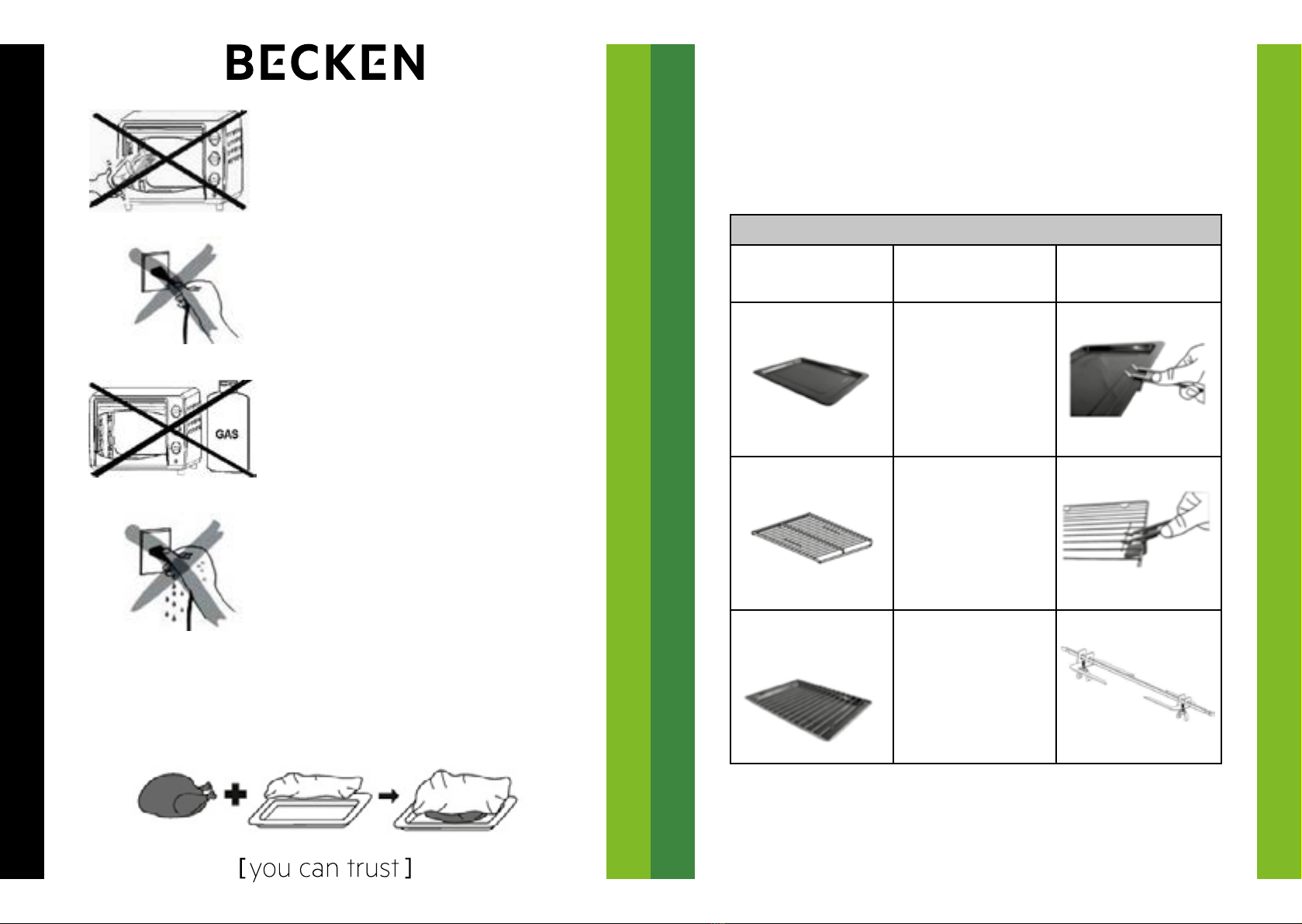 BECKEN

GAS

[you can trust]