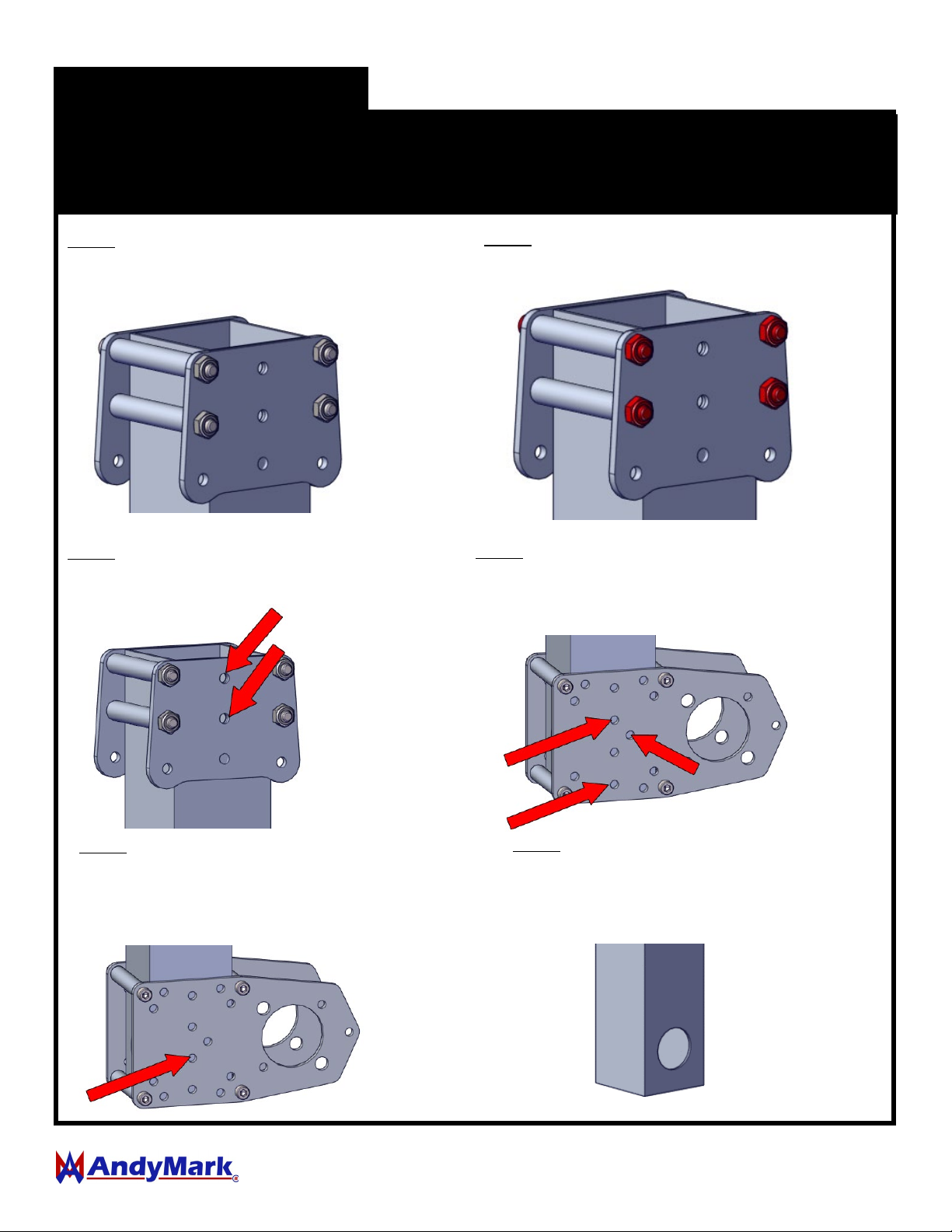 AndyMark®