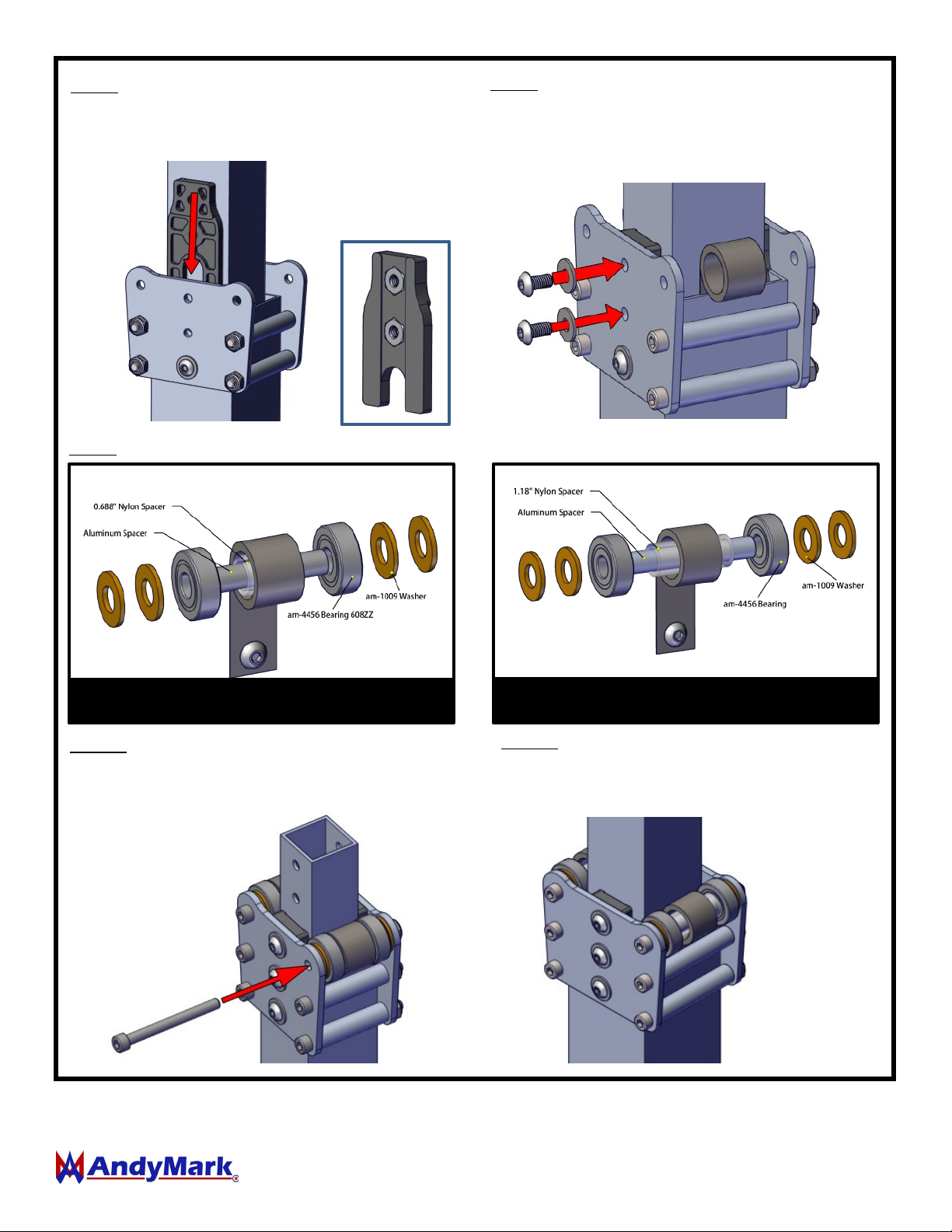 0.688" Nylon Spacer

Aluminum Spacer

am-1009 Washer

am-4456 Bearing 608ZZ

1.18" Nylon Spacer

Aluminum Spacer

am-1009 Washer

am-4456 Bearing

AndyMark®