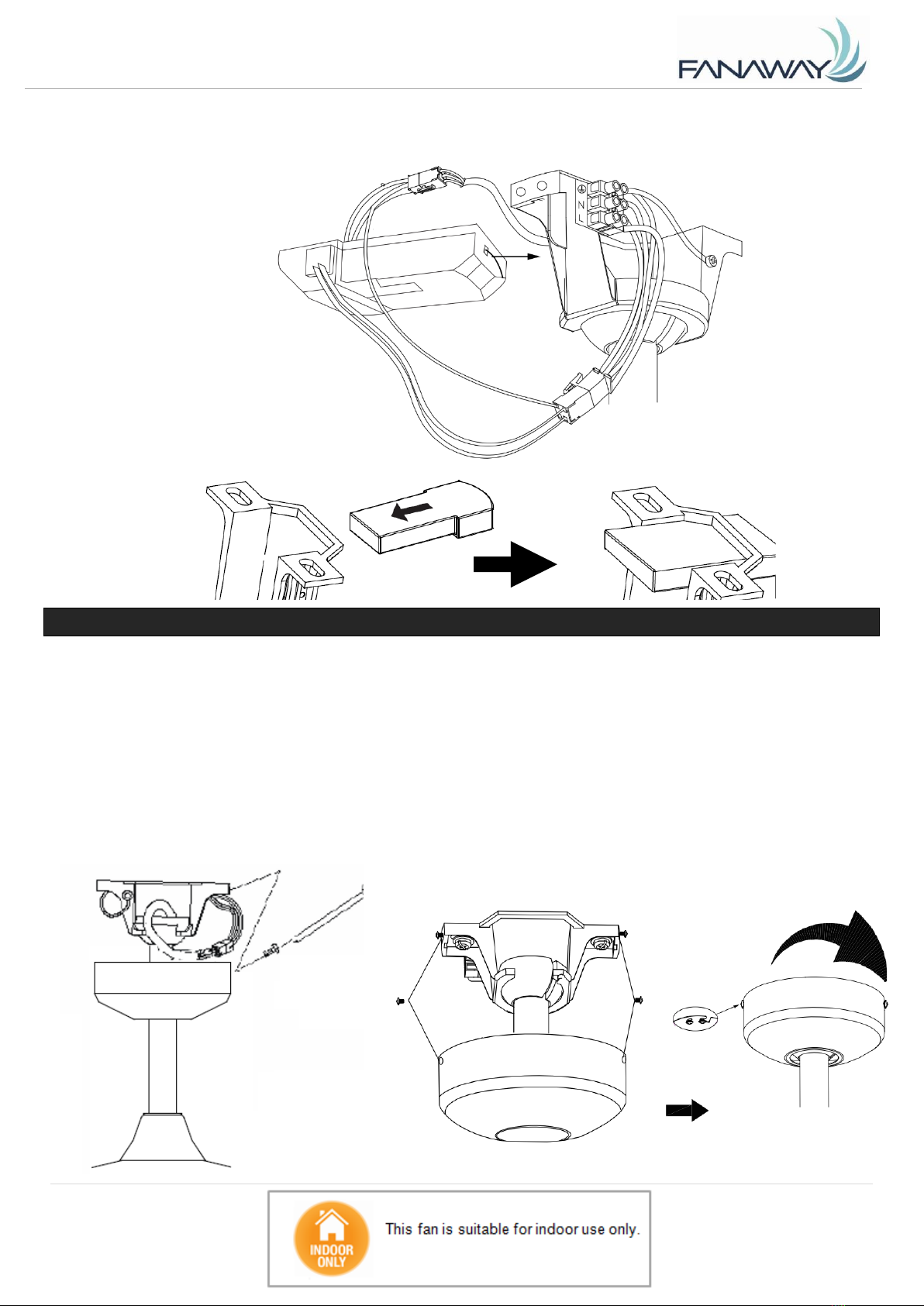 FANAWAY

N
L

INDOOR ONLY

This fan is suitable for indoor use only.