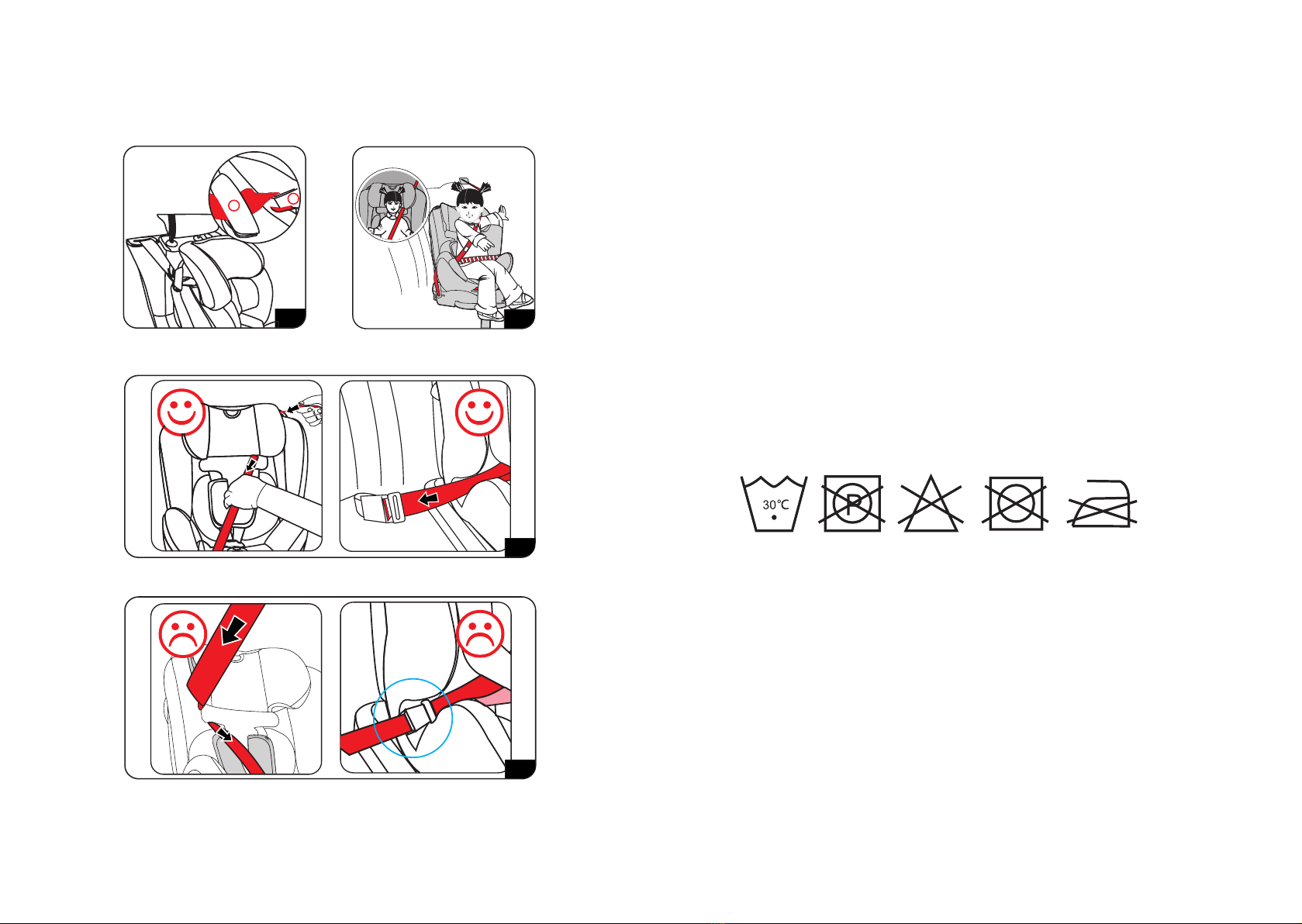 30°C
P