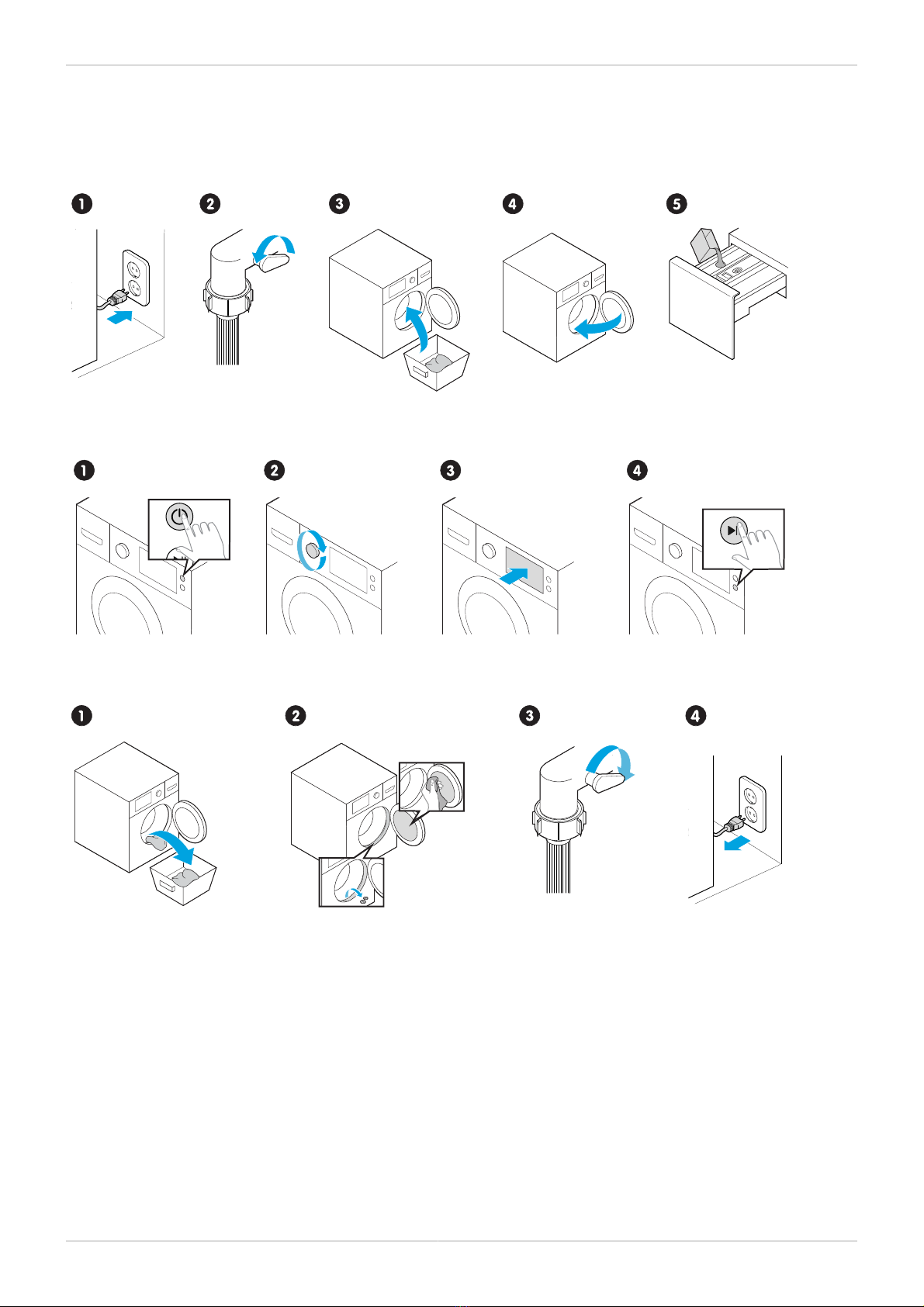 1 2 3 4 5

1 2 3 4

1 2 3 4