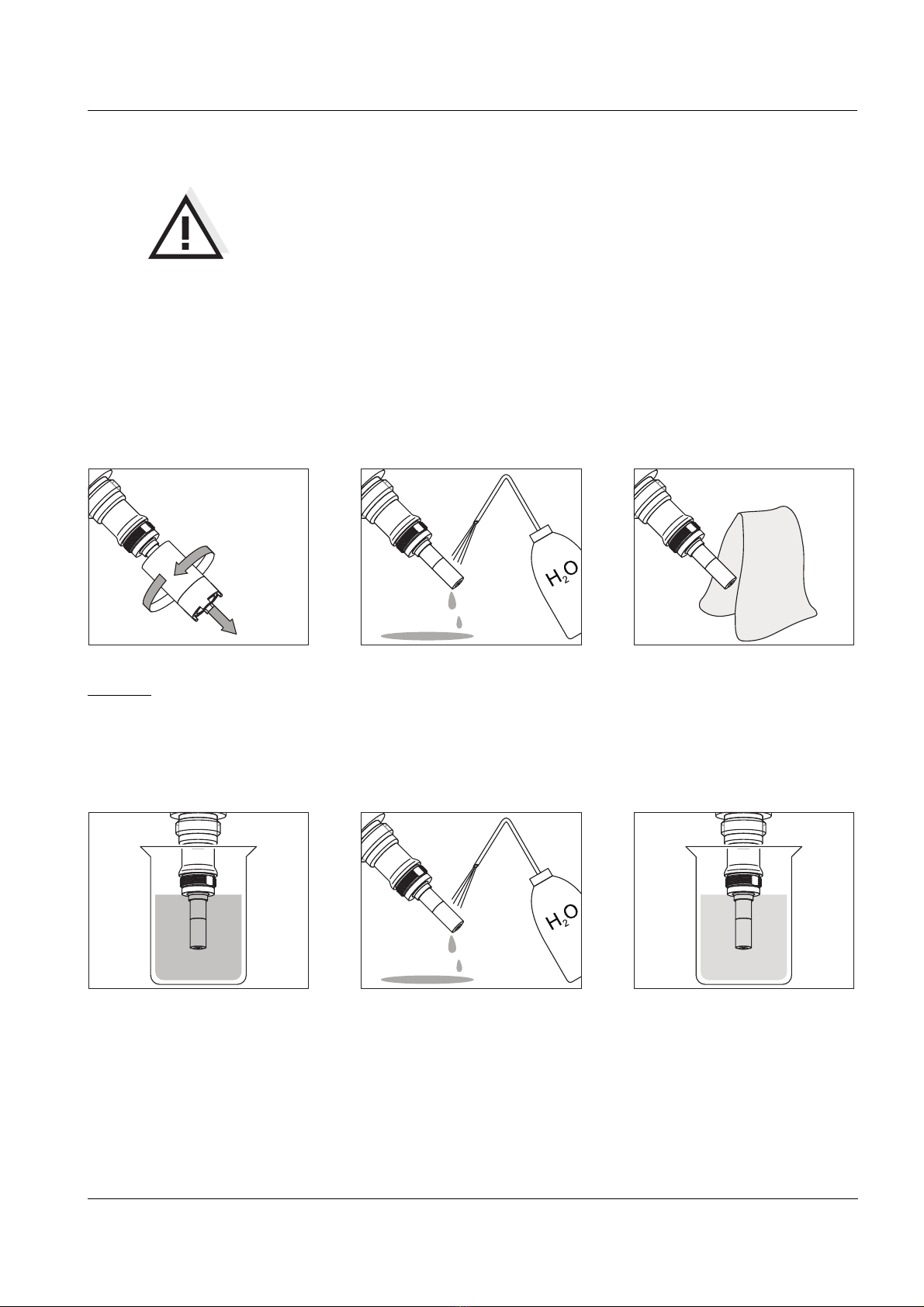 $H_2O$

$H_2O$