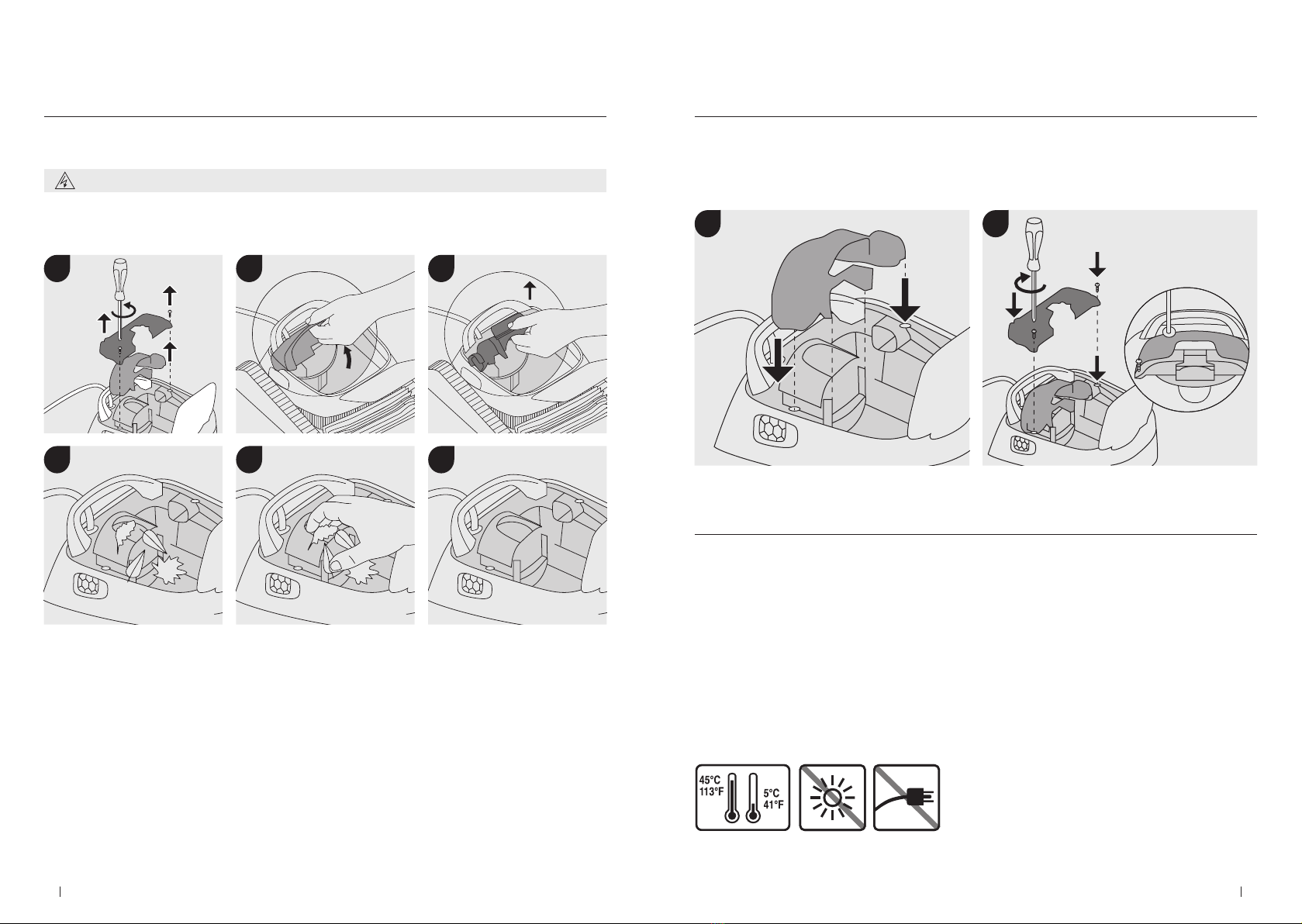 45°C
113°F

5°C
41°F