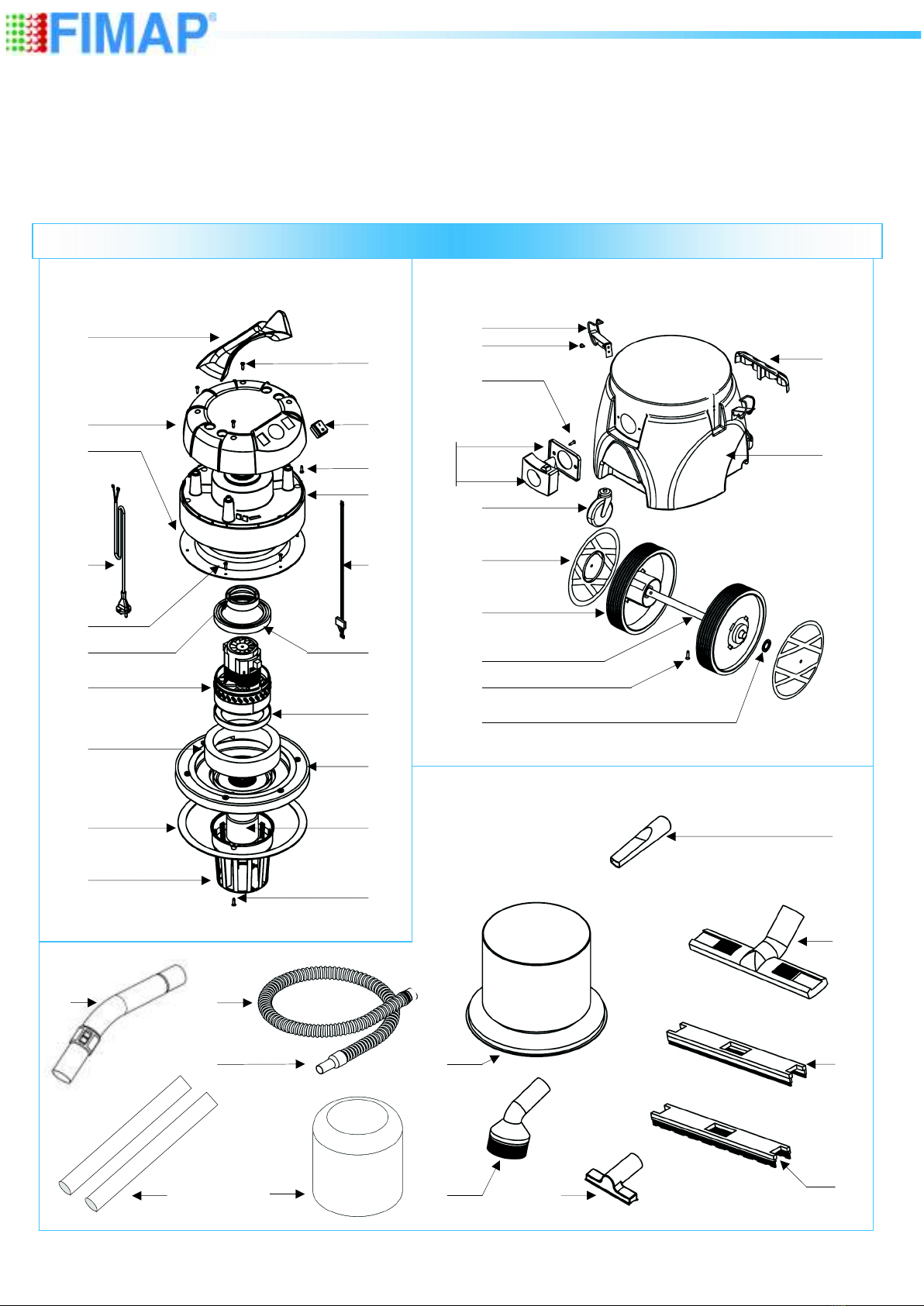 FIMAP®