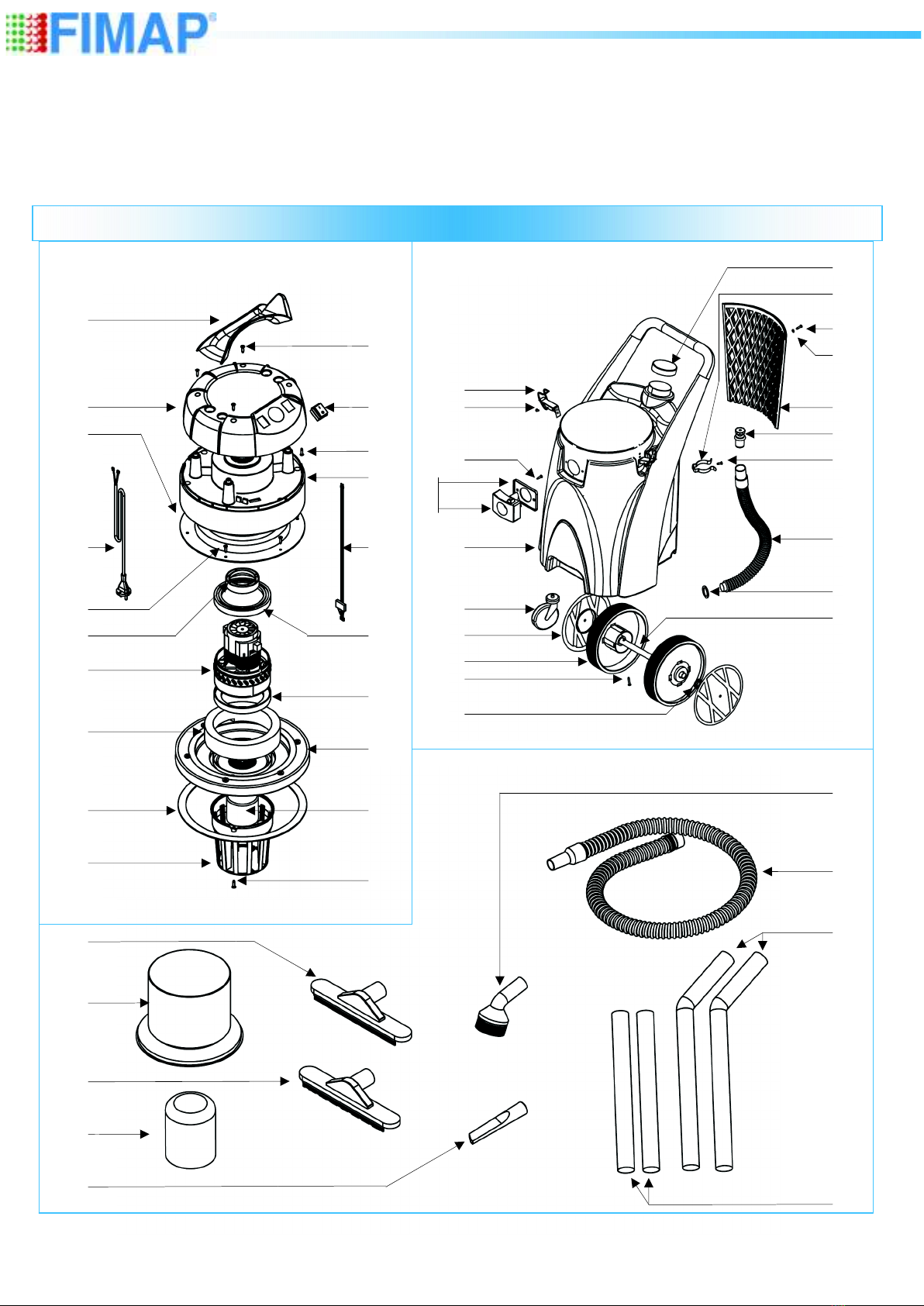 FIMAP®