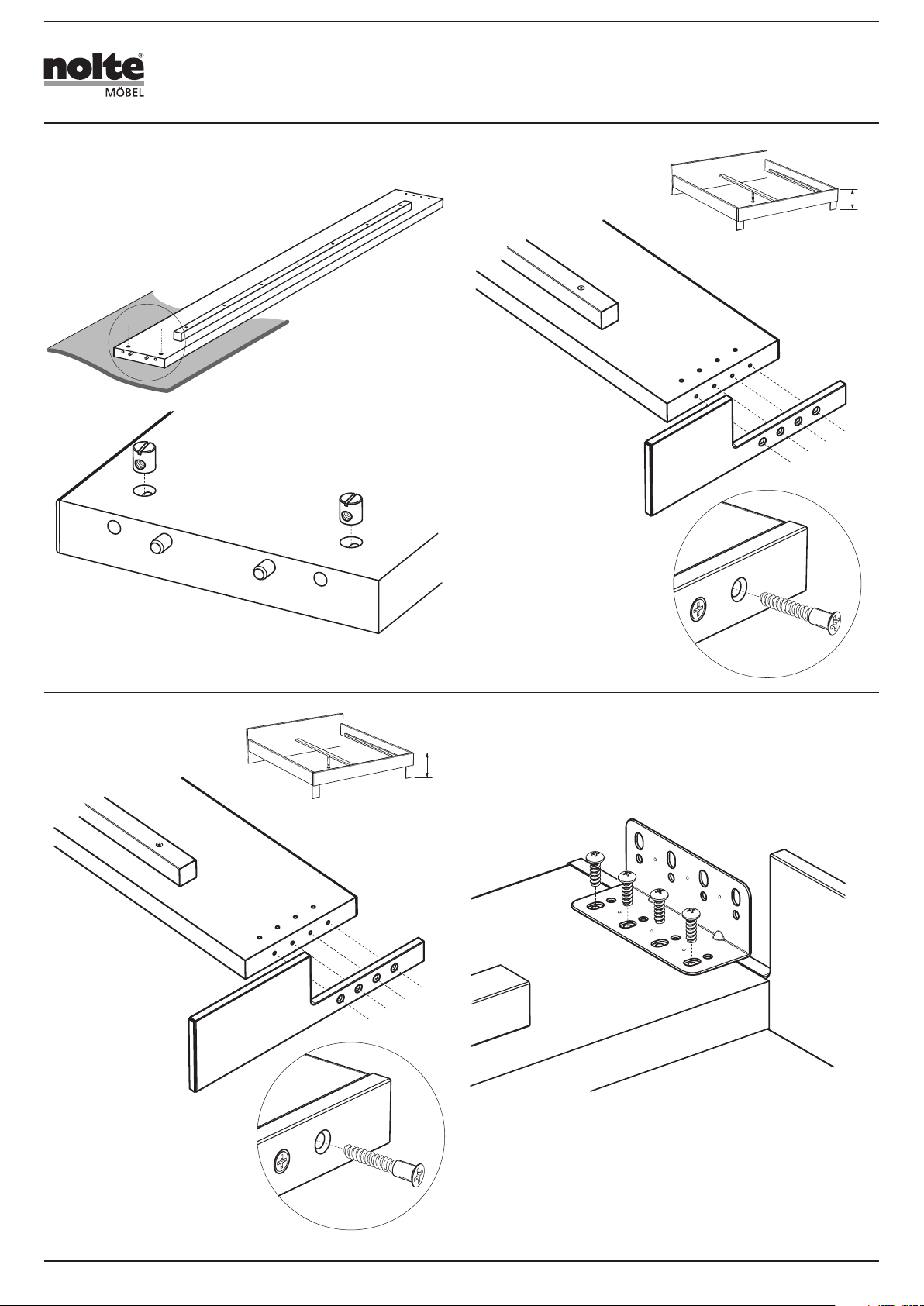 nolte®
MÖBEL