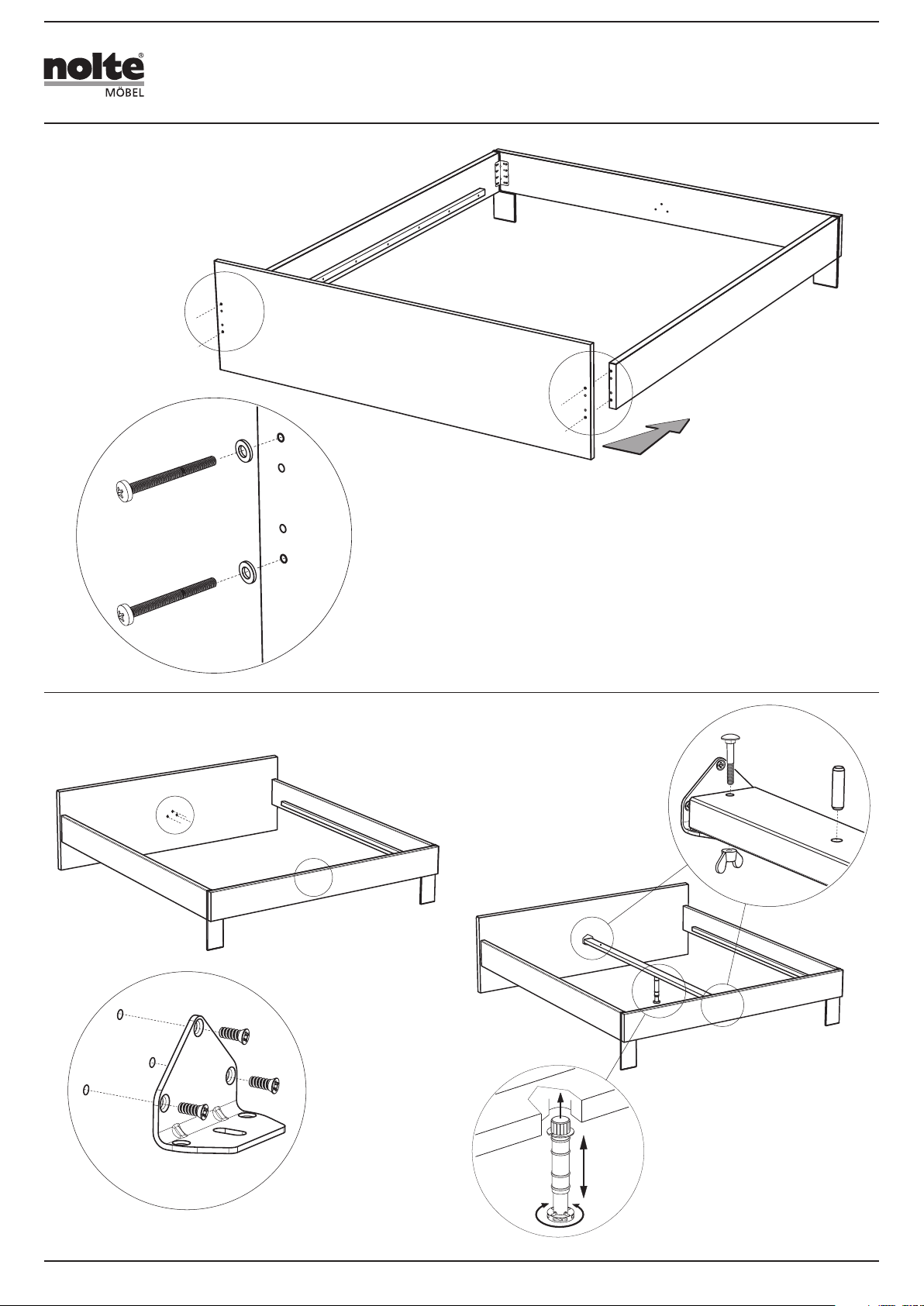 nolte®
MÖBEL