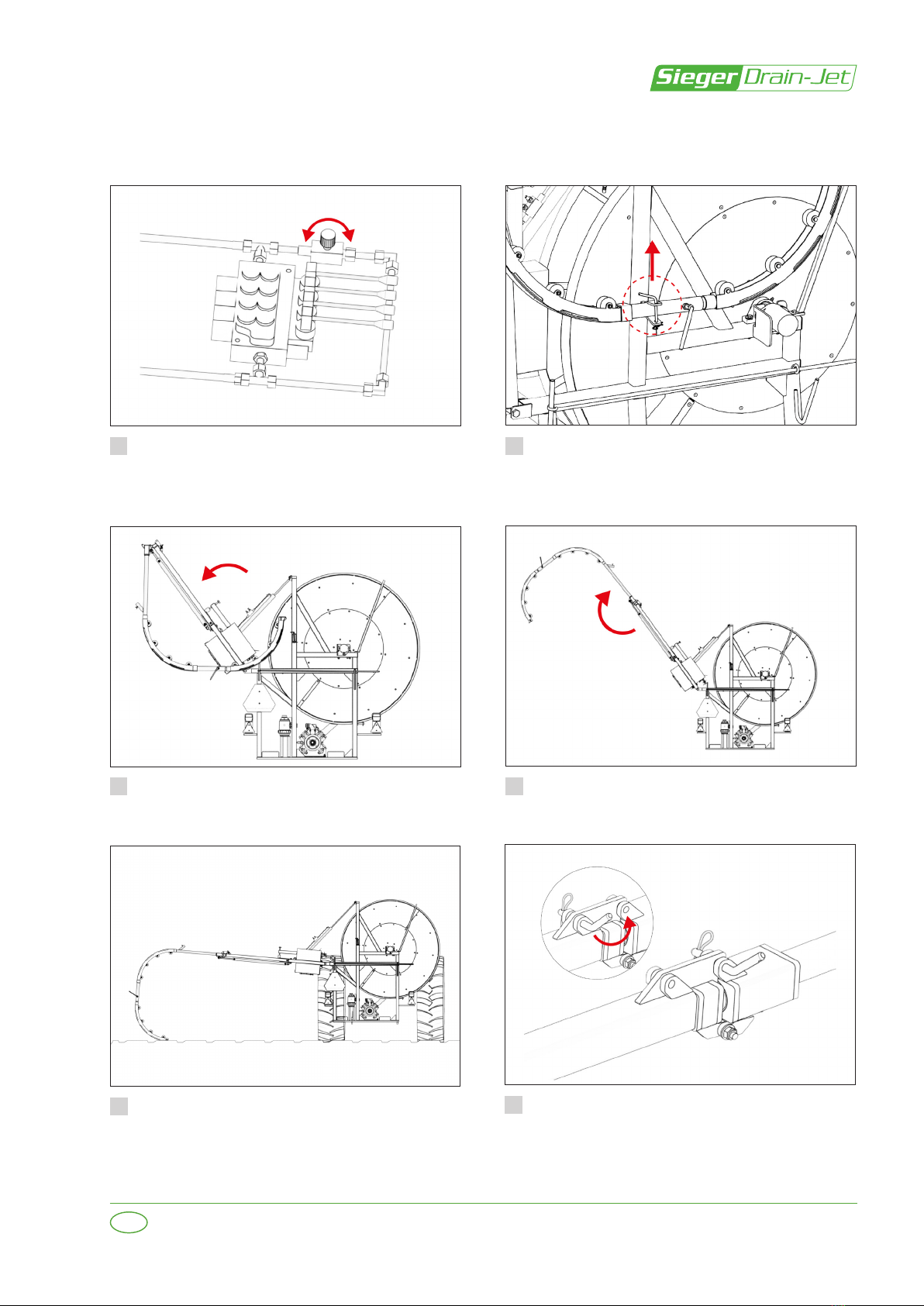 Sieger Drain-Jet