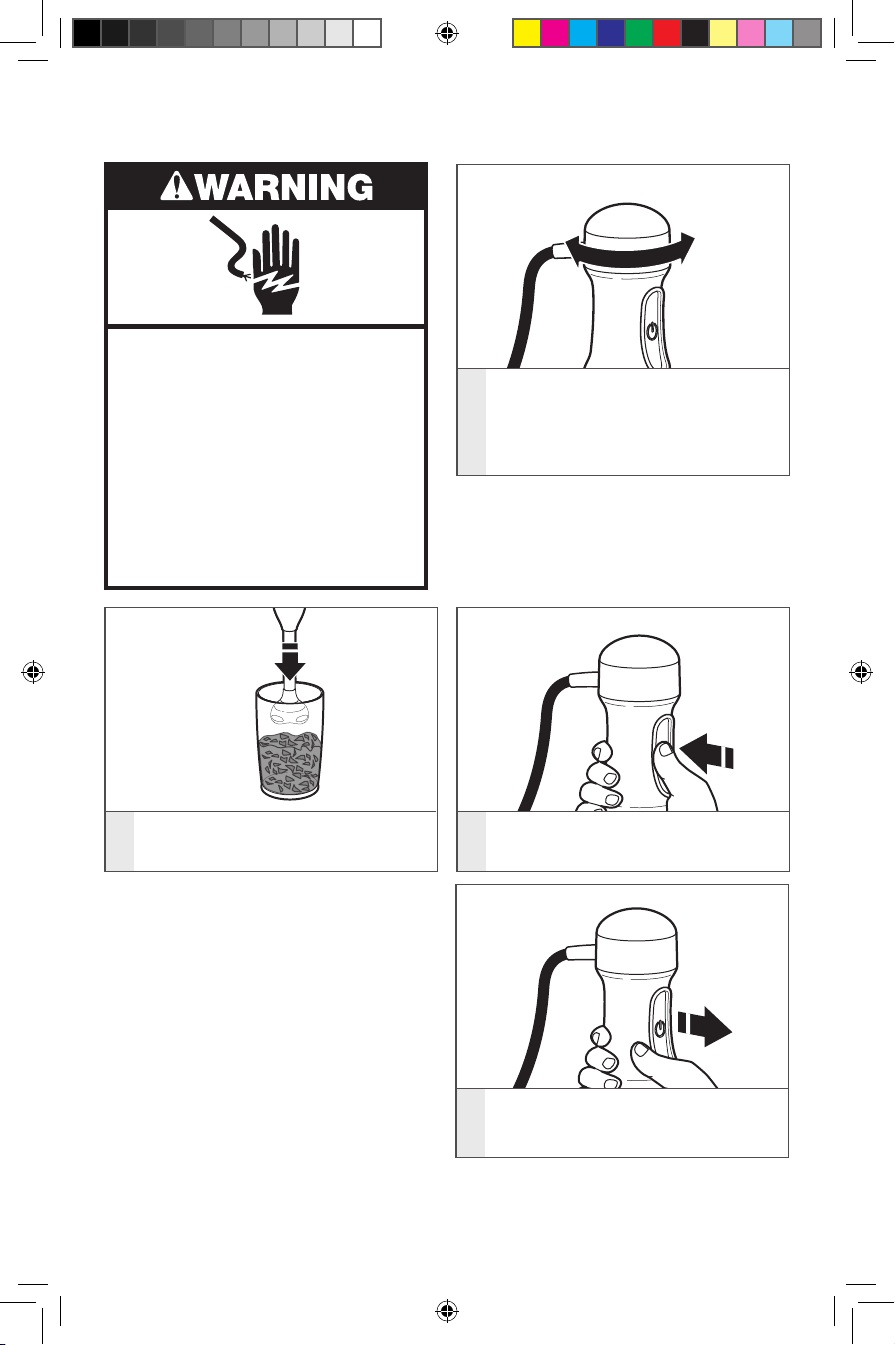 WARNING