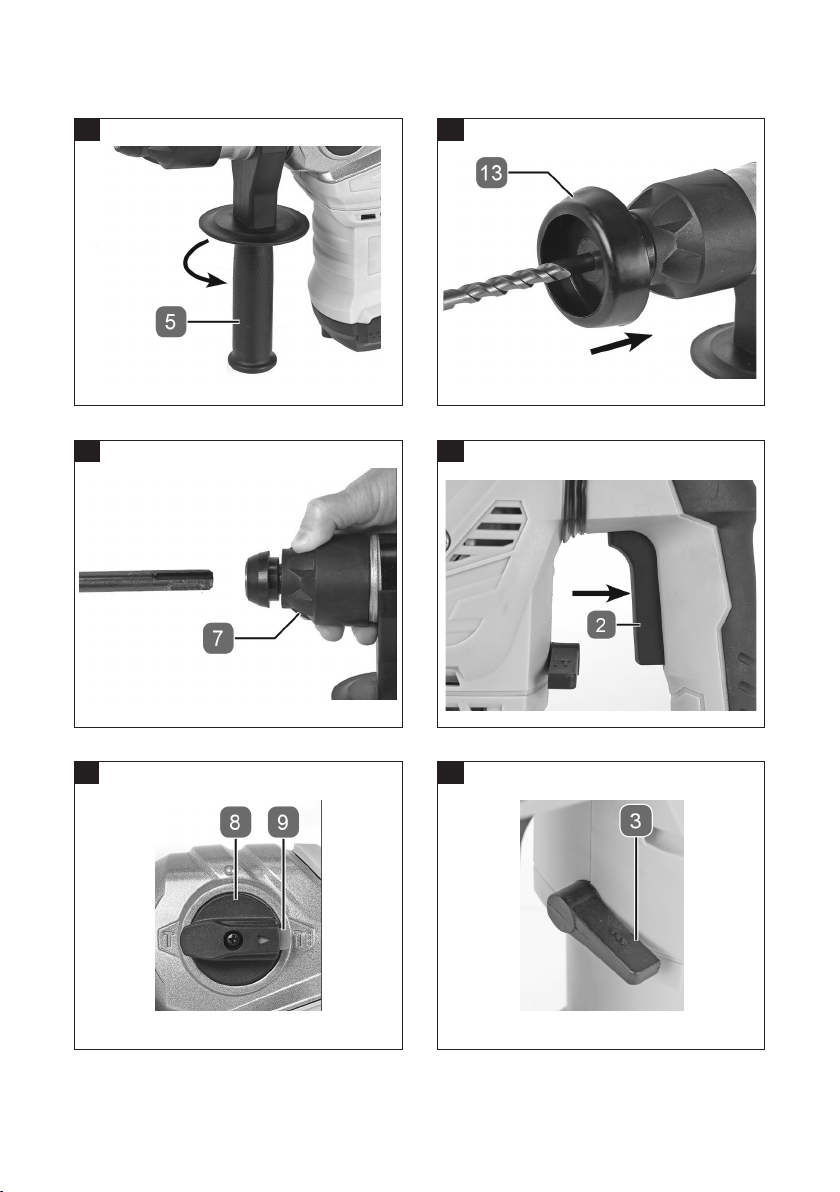 5

13

7

2

8 9

3