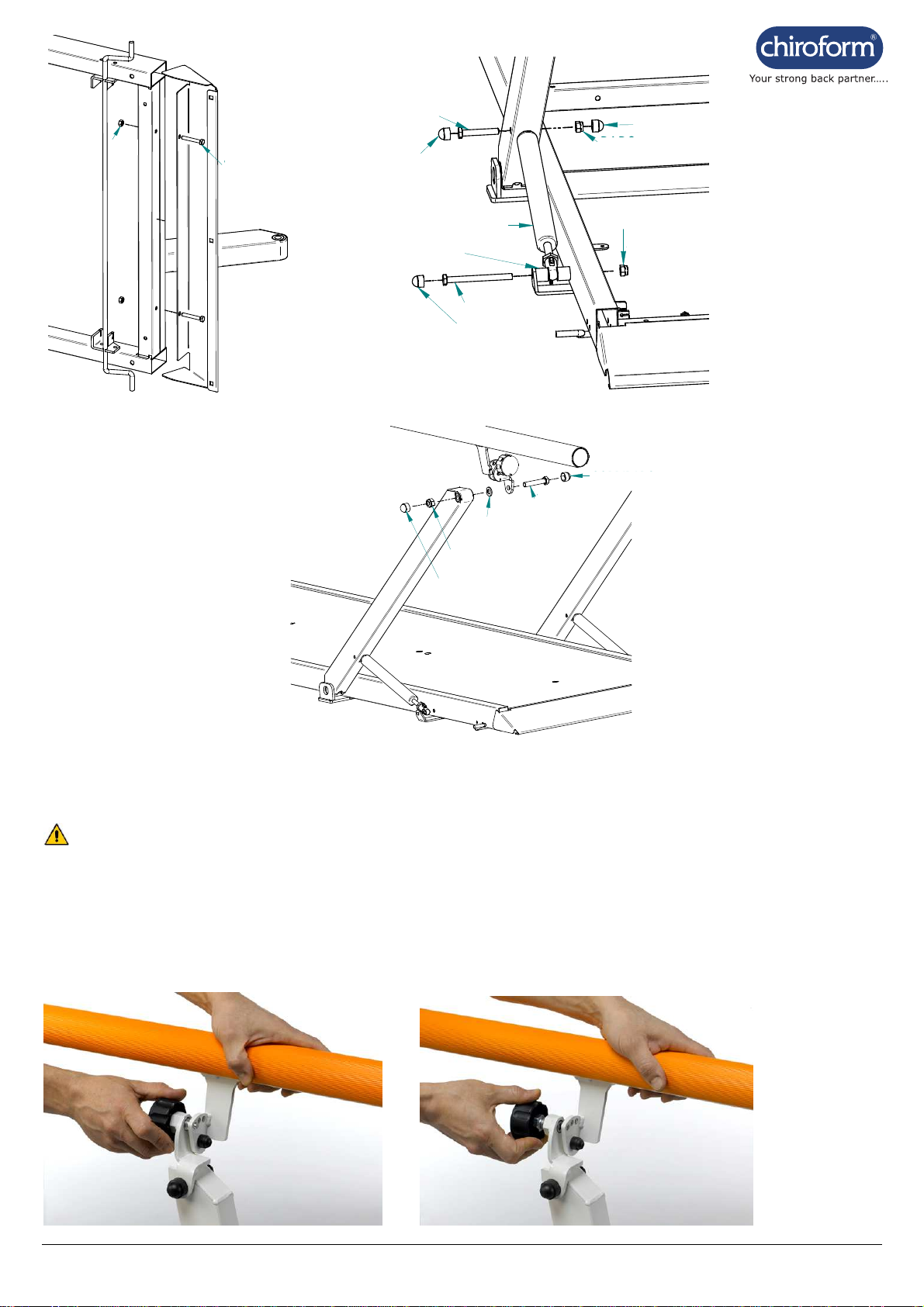 chiroform®
Your strong back partner.....