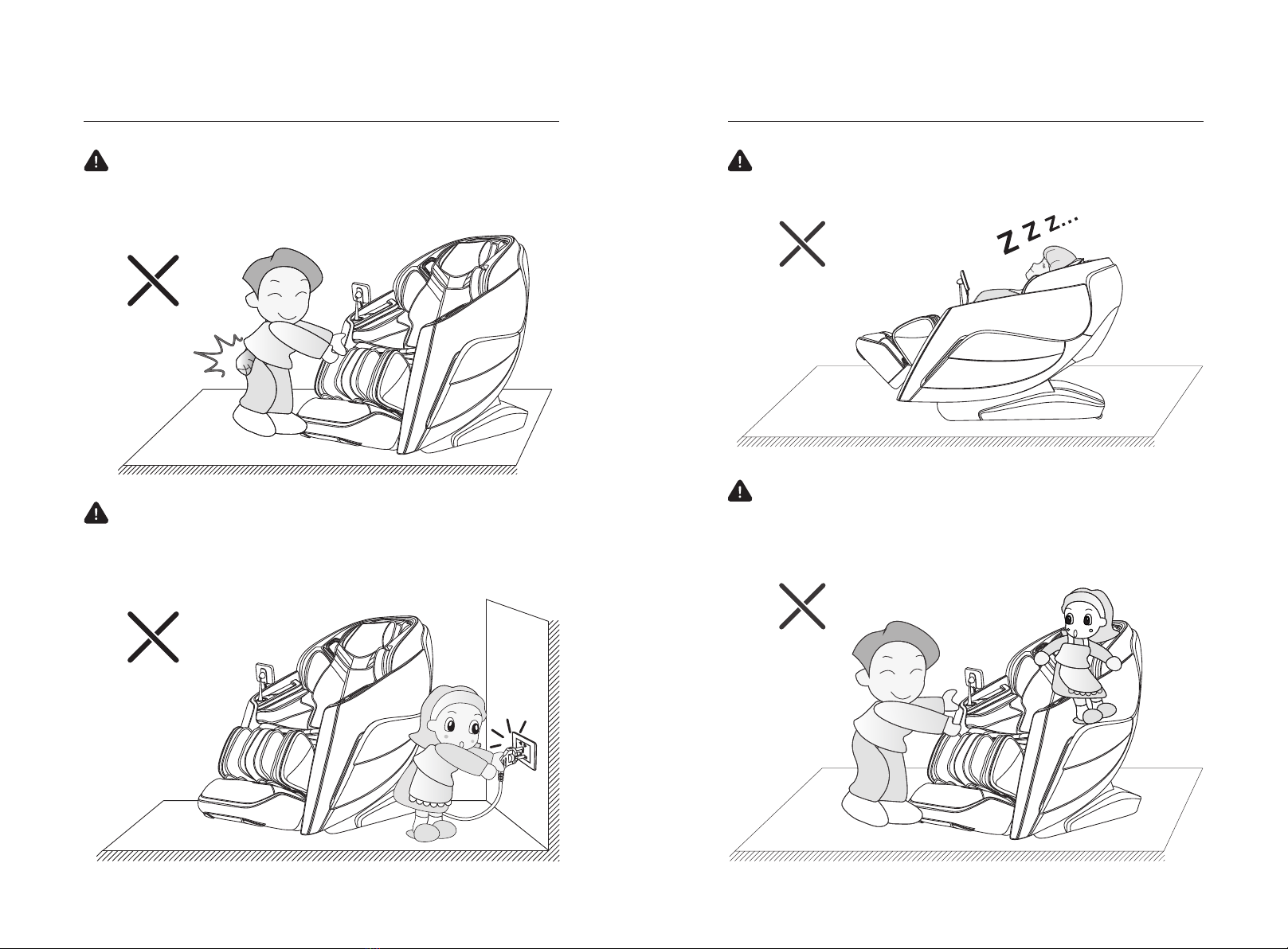 Z Z Z...