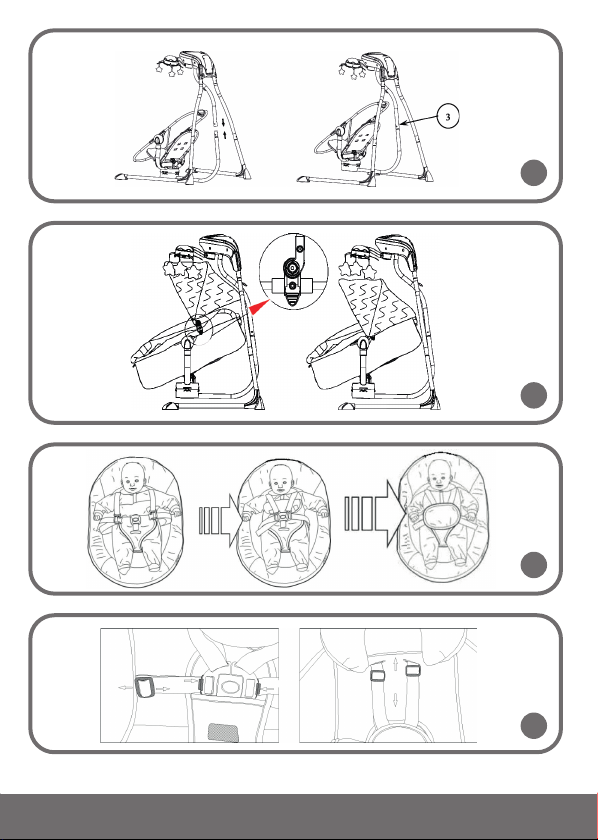 3