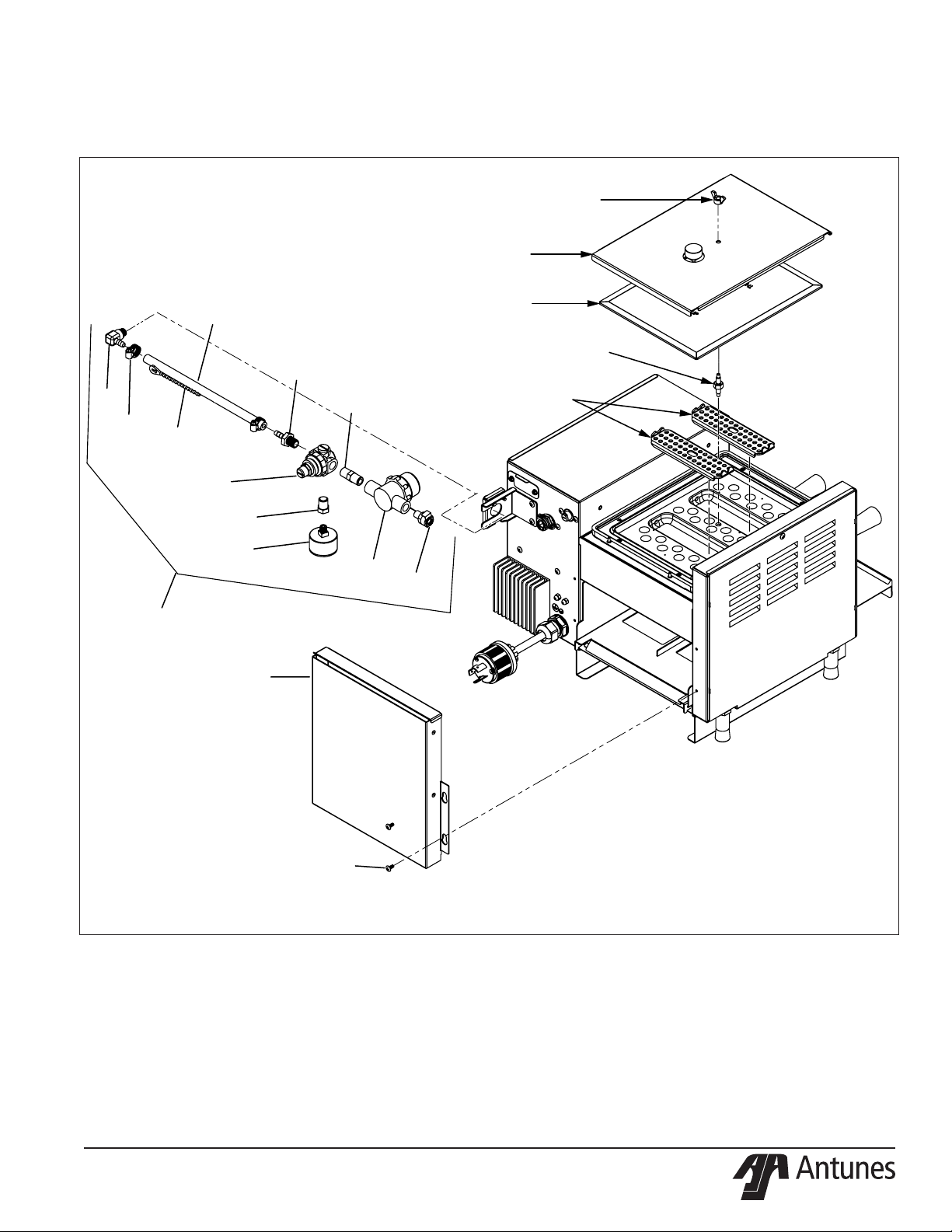 Antunes